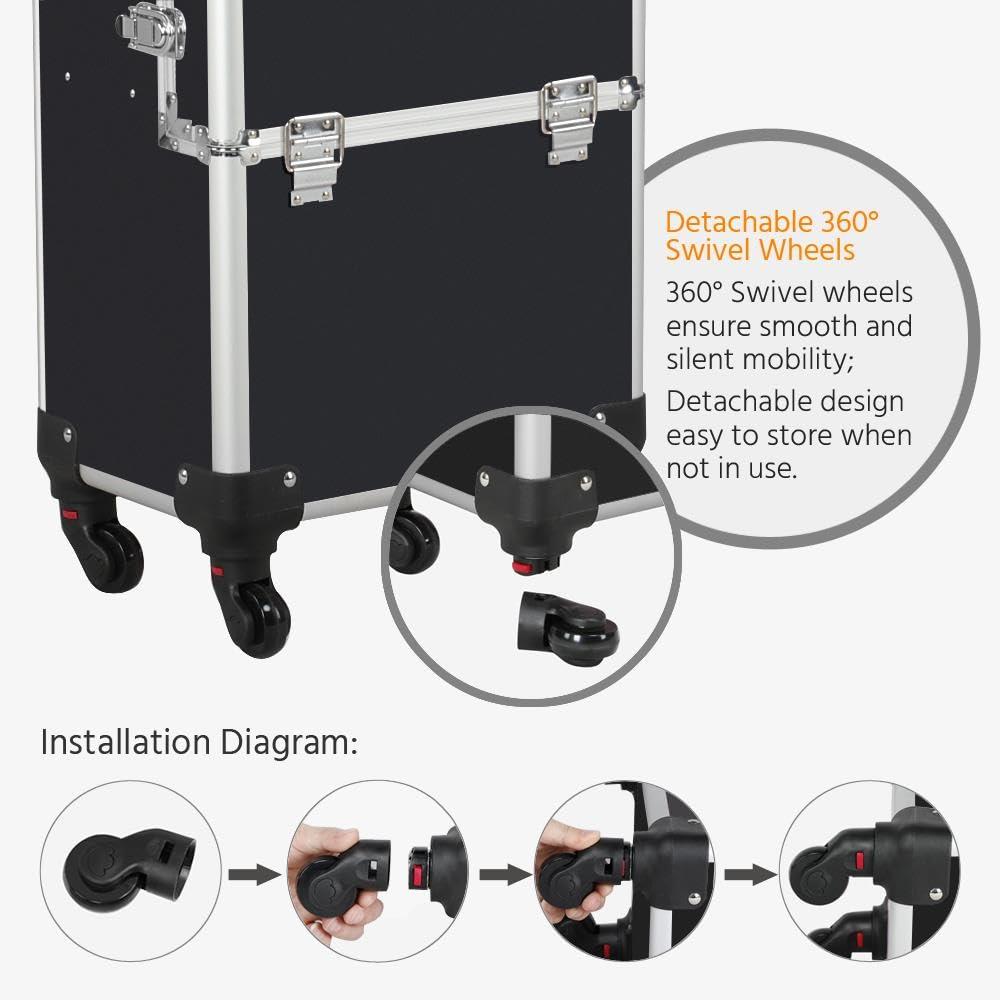 Detachable 360° Swivel Wheels

360° Swivel wheels ensure smooth and silent mobility;

Detachable design easy to store when not in use.

Installation Diagram: