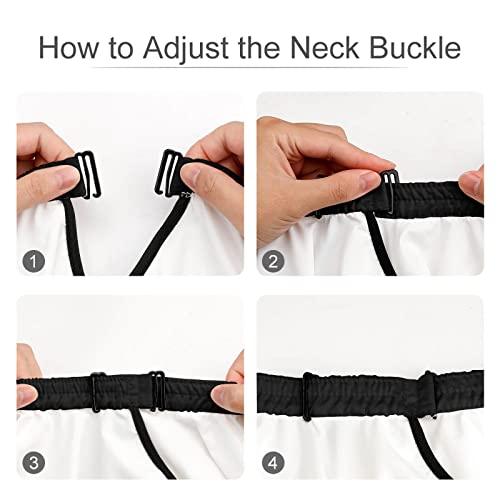 How to Adjust the Neck Buckle

1

2

3

4