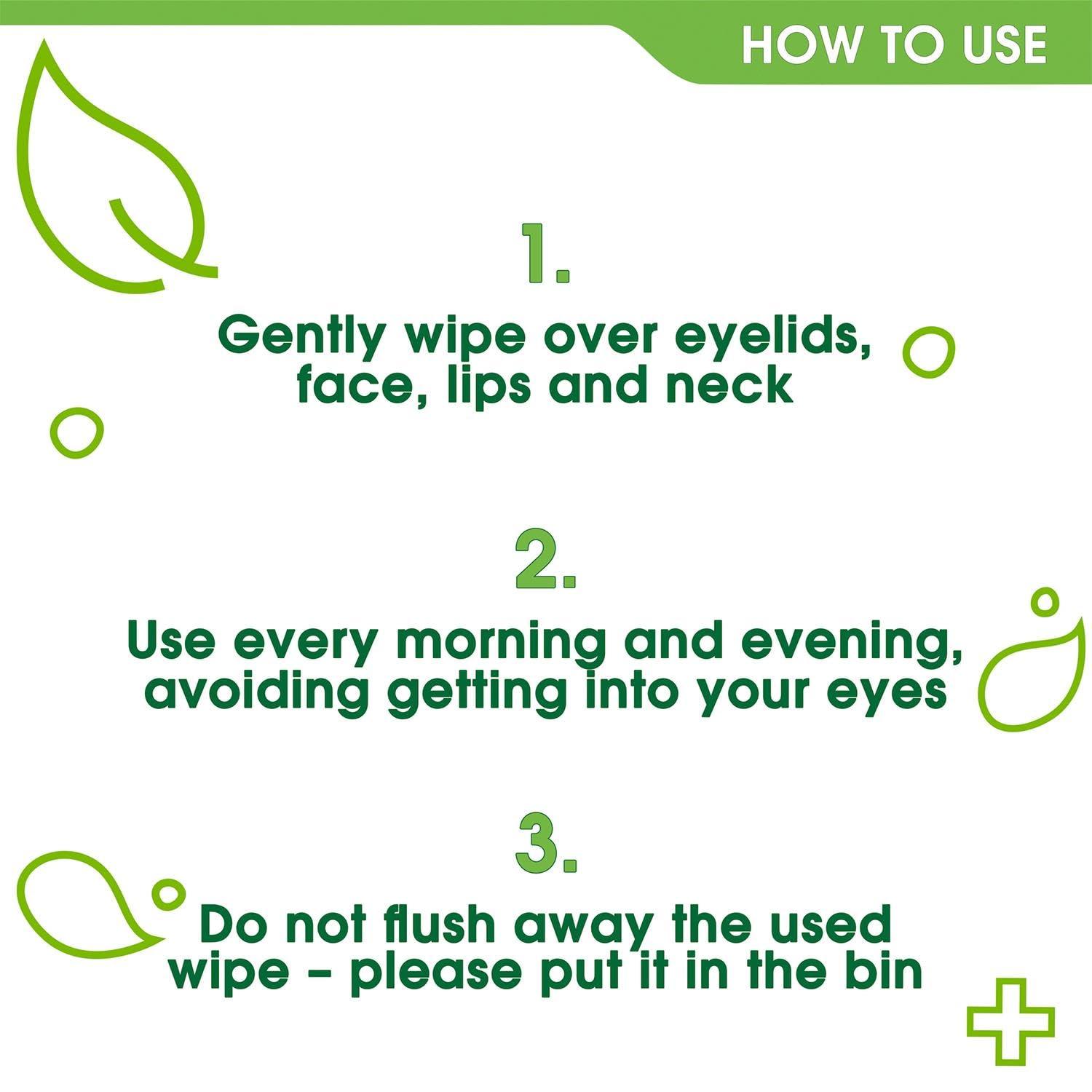 HOW TO USE

1.

Gently wipe over eyelids, face, lips and neck

2.

Use every morning and evening, avoiding getting into your eyes

3.

Do not flush away the used wipe – please put it in the bin