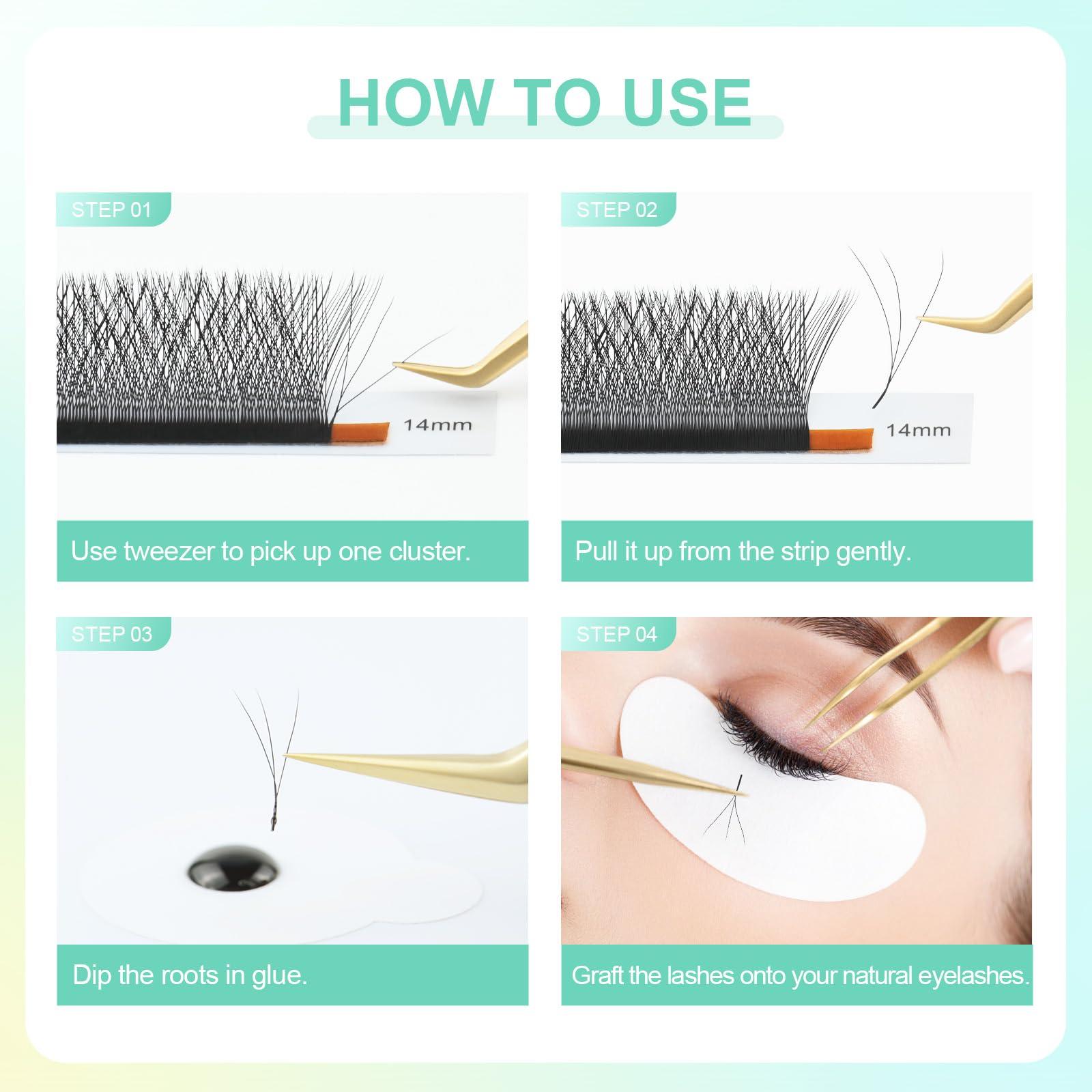 HOW TO USE

STEP 01

14mm

Use tweezer to pick up one cluster.

STEP 02

14mm

Pull it up from the strip gently.

STEP 03

Dip the roots in glue.

STEP 04

Graft the lashes onto your natural eyelashes.