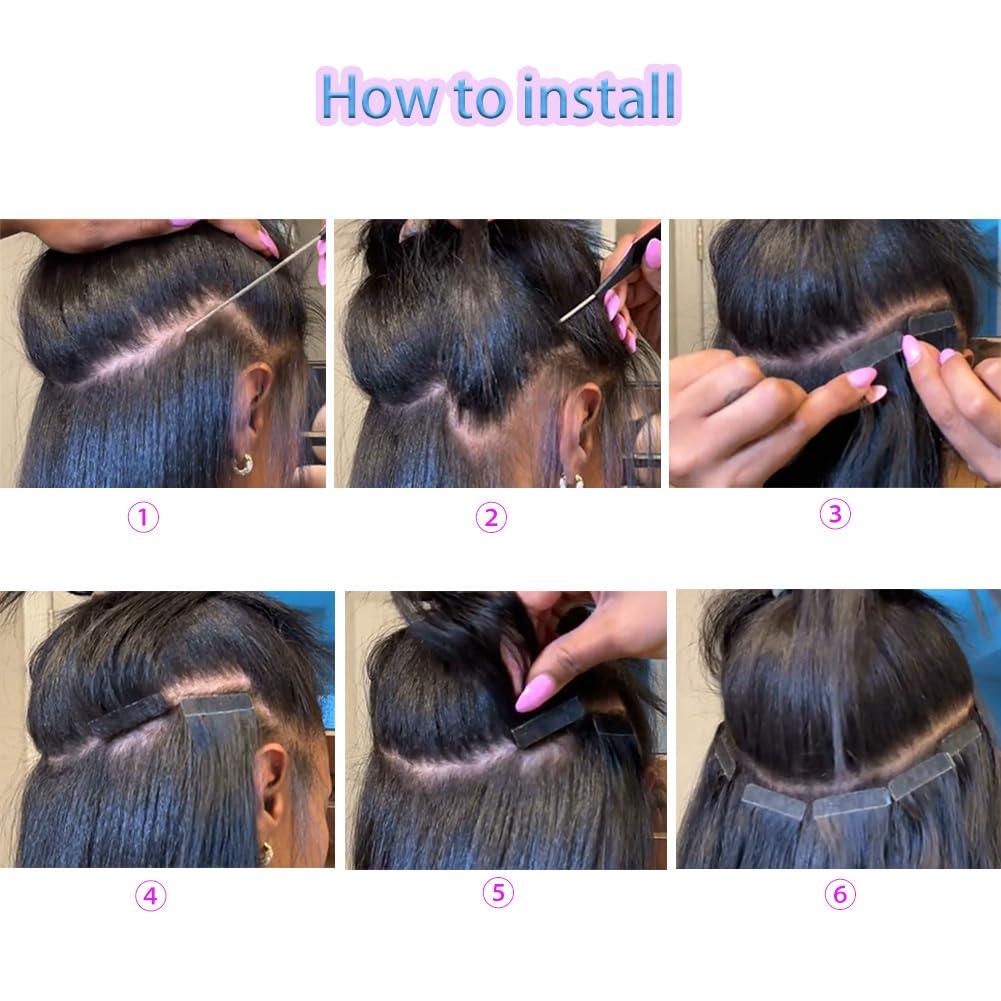 How to install

①

②

③

④

⑤

⑥