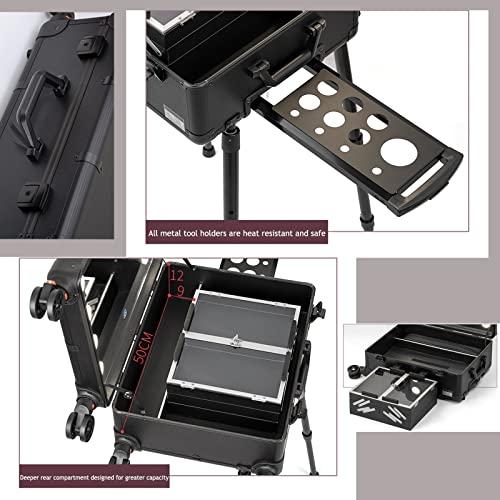 All metal tool holders are heat resistant and safe

12

9

50CM

Deeper rear compartment designed for greater capacity