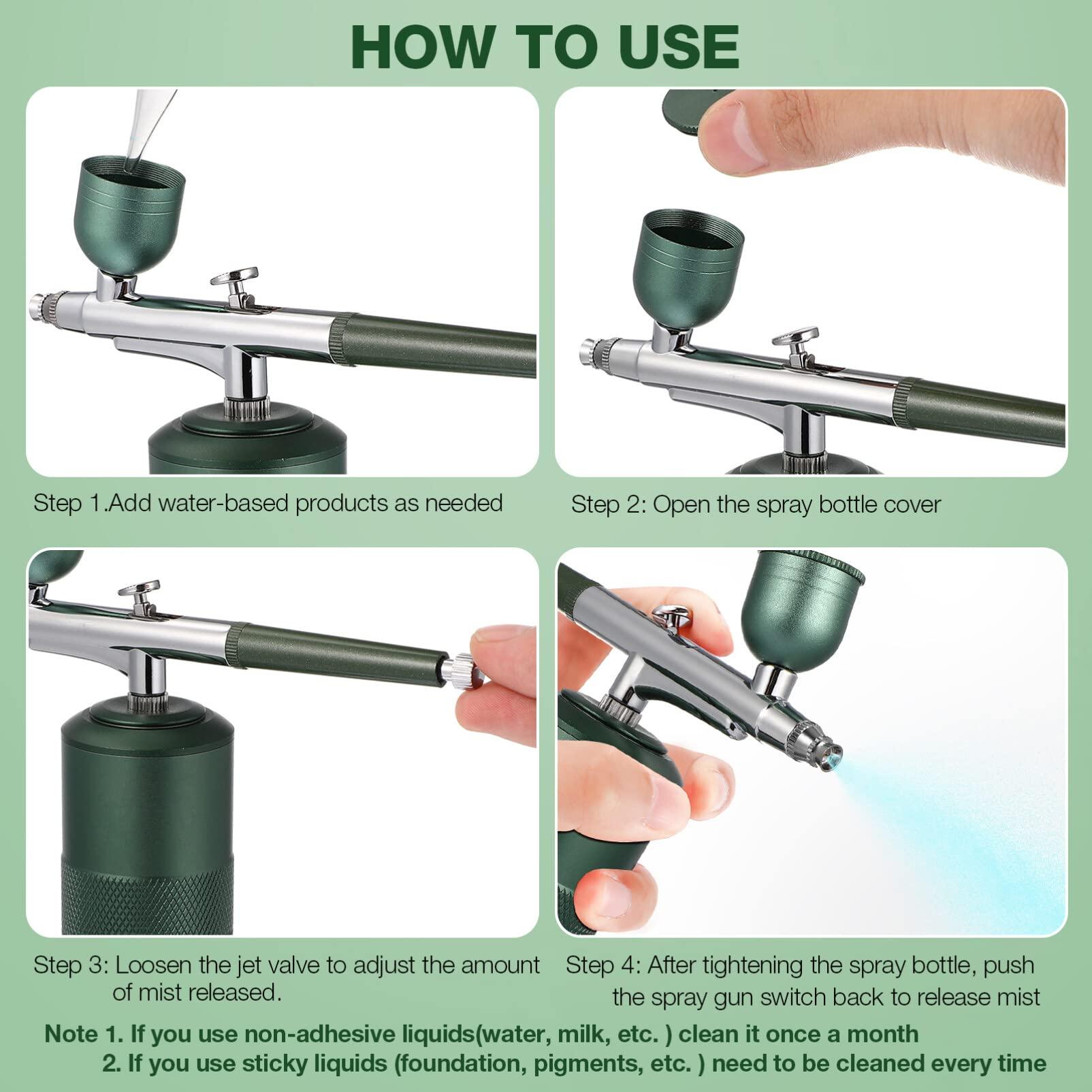 HOW TO USE

Step 1.Add water-based products as needed

Step 2: Open the spray bottle cover

Step 3: Loosen the jet valve to adjust the amount of mist released.

Step 4: After tightening the spray bottle, push the spray gun switch back to release mist

Note 1. If you use non-adhesive liquids(water, milk, etc. ) clean it once a month
2. If you use sticky liquids (foundation, pigments, etc. ) need to be cleaned every time