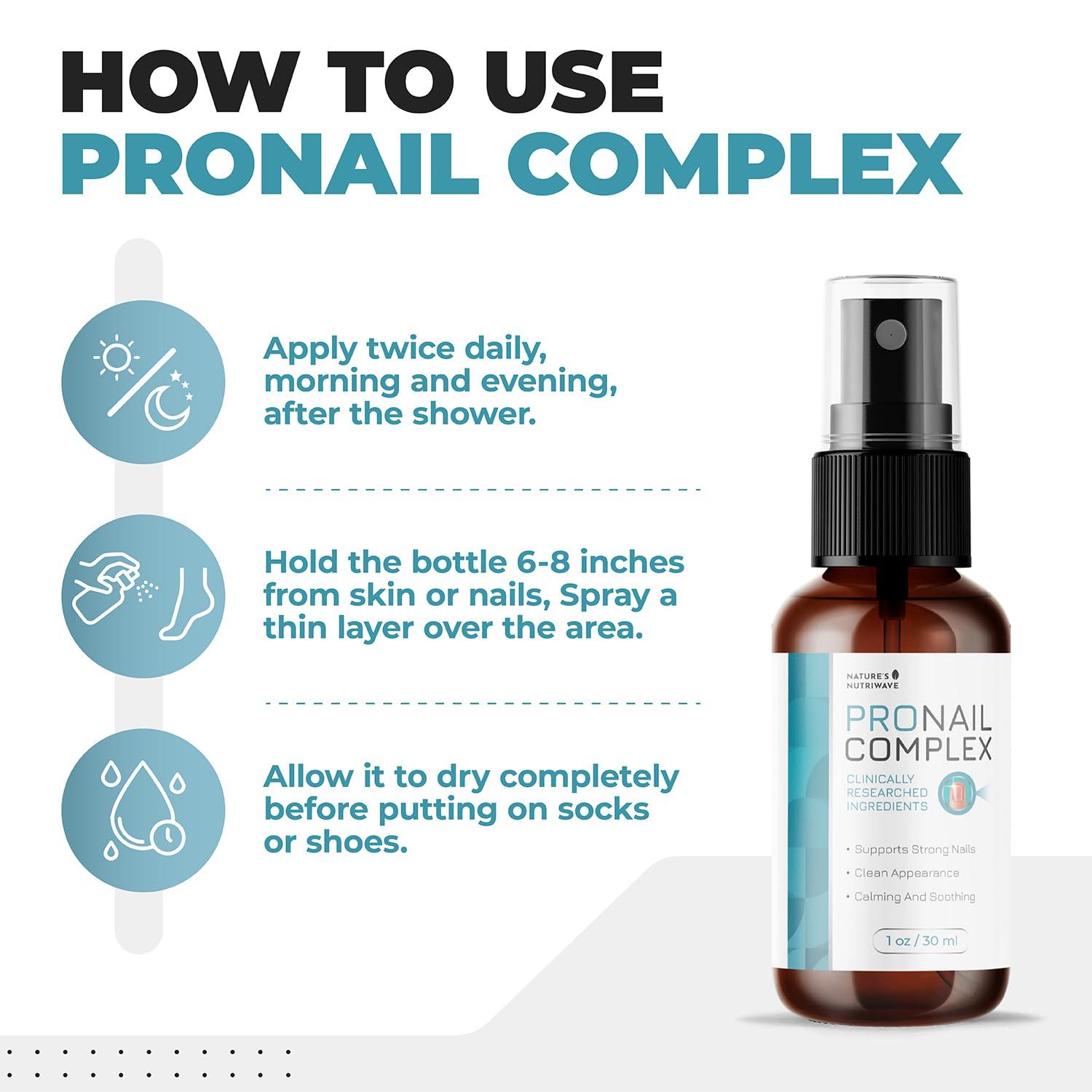 HOW TO USE
PRONAIL COMPLEX

Apply twice daily, morning and evening, after the shower.

Hold the bottle 6-8 inches from skin or nails, Spray a thin layer over the area.

Allow it to dry completely before putting on socks or shoes.

NATURE'S NUTRIWAVE

PRONAIL COMPLEX

CLINICALLY RESEARCHED INGREDIENTS

• Supports Strong Nails
• Clean Appearance
• Calming And Soothing

1 oz / 30 ml