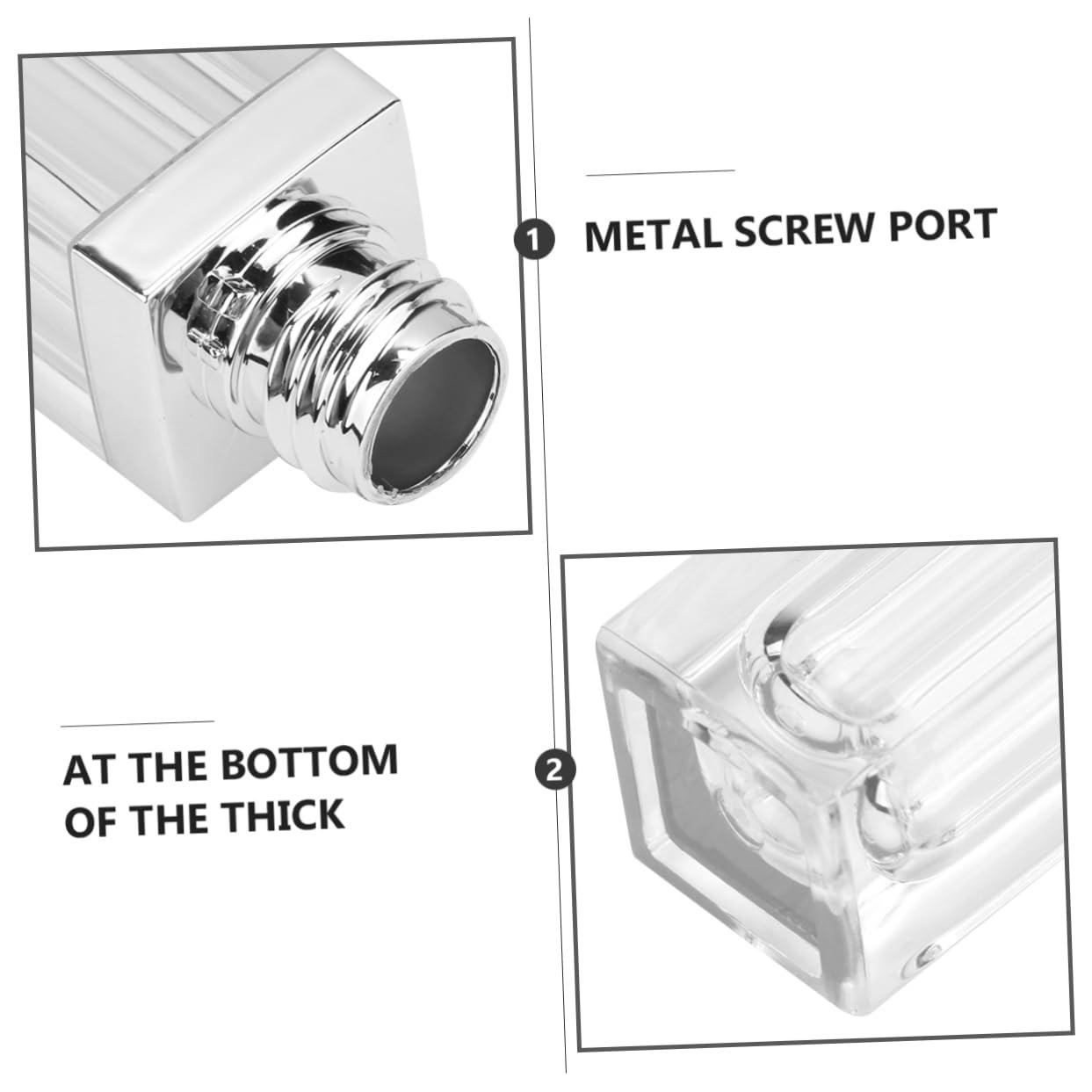 1
METAL SCREW PORT

AT THE BOTTOM OF THE THICK

2