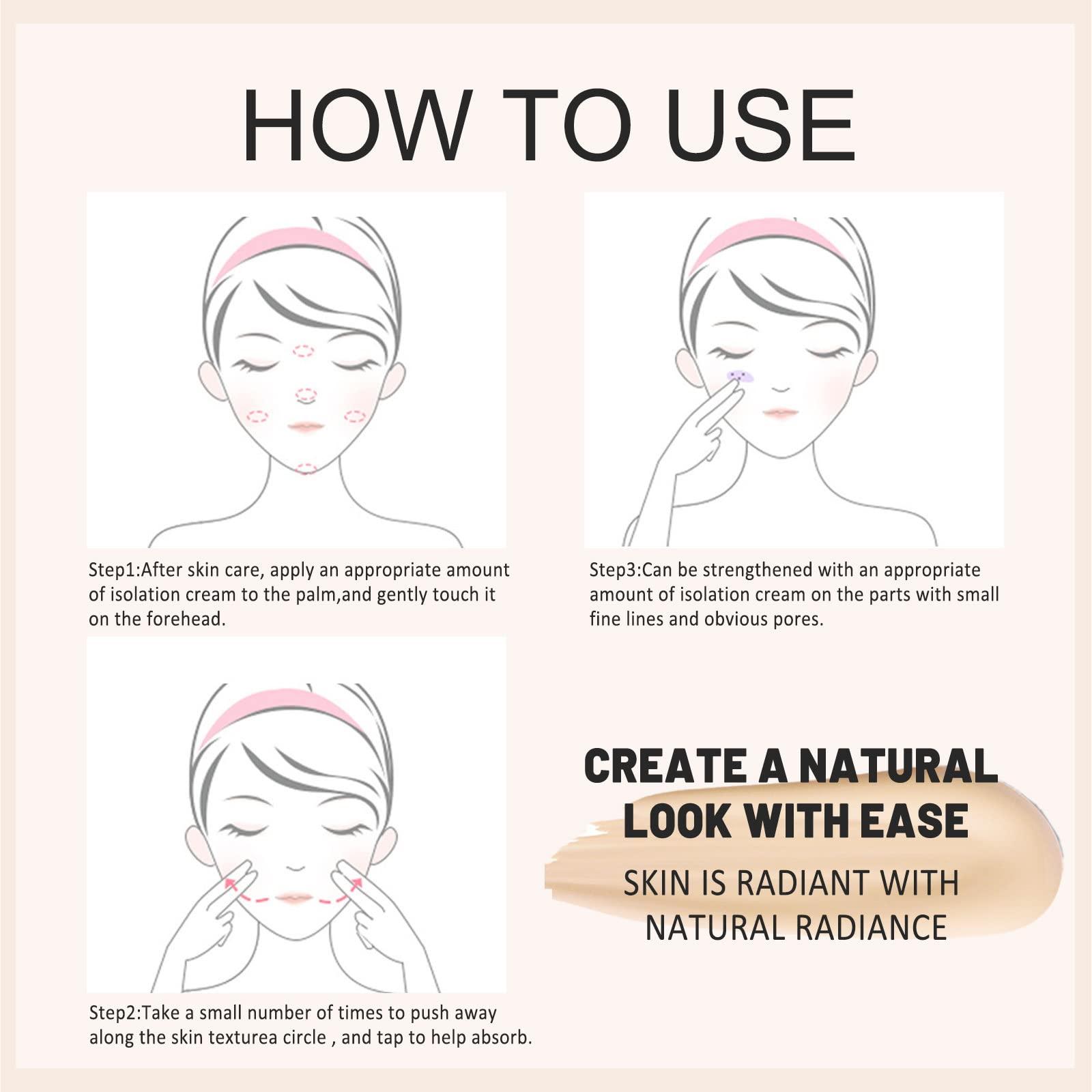 HOW TO USE

Step1:After skin care, apply an appropriate amount of isolation cream to the palm,and gently touch it on the forehead.

Step3:Can be strengthened with an appropriate amount of isolation cream on the parts with small fine lines and obvious pores.

Step2:Take a small number of times to push away along the skin texturea circle , and tap to help absorb.

CREATE A NATURAL LOOK WITH EASE

SKIN IS RADIANT WITH NATURAL RADIANCE