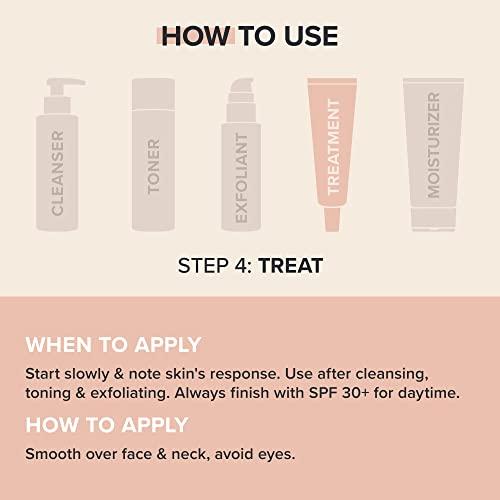 HOW TO USE

CLEANSER

TONER

EXFOLIANT

TREATMENT

MOISTURIZER

STEP 4: TREAT

WHEN TO APPLY

Start slowly & note skin's response. Use after cleansing, toning & exfoliating. Always finish with SPF 30+ for daytime.

HOW TO APPLY

Smooth over face & neck, avoid eyes.