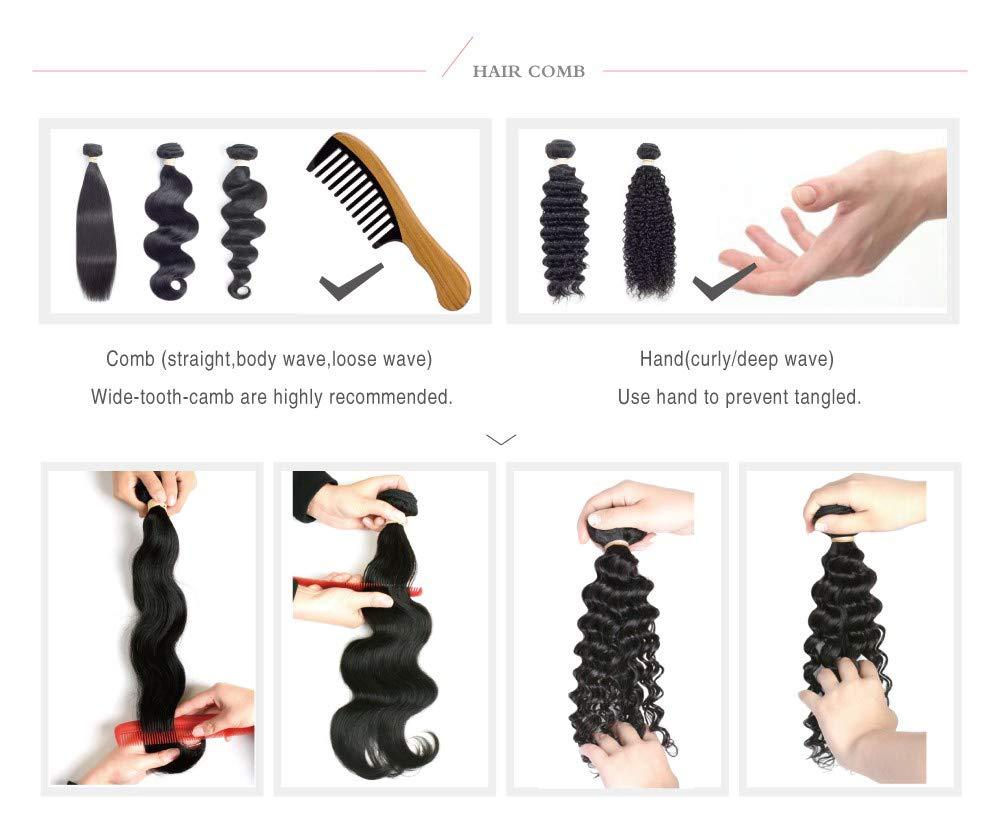 HAIR COMB

Comb (straight,body wave,loose wave)
Wide-tooth-camb are highly recommended.

Hand(curly/deep wave)
Use hand to prevent tangled.