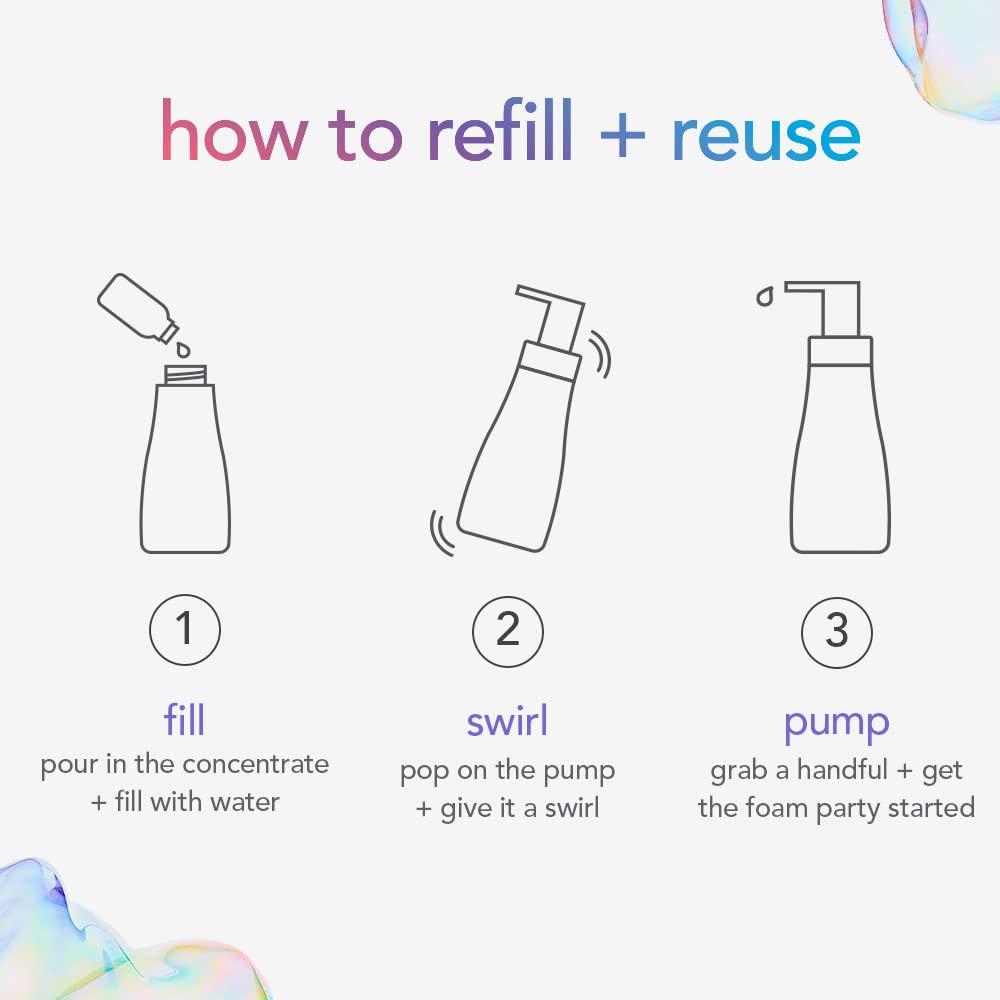 how to refill + reuse

1
fill
pour in the concentrate + fill with water

2
swirl
pop on the pump + give it a swirl

3
pump
grab a handful + get the foam party started