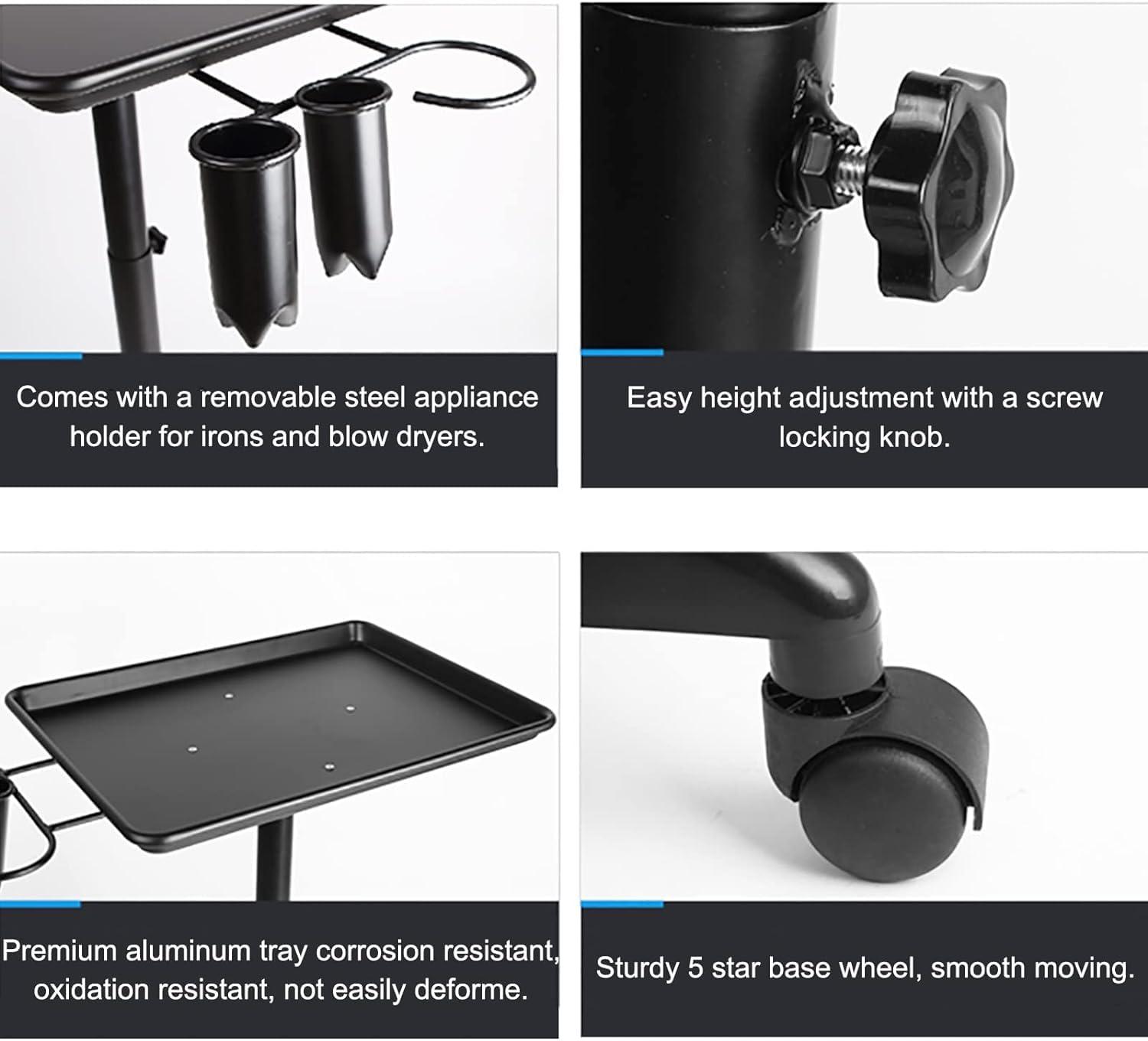 Comes with a removable steel appliance holder for irons and blow dryers.

Easy height adjustment with a screw locking knob.

Premium aluminum tray corrosion resistant, oxidation resistant, not easily deforme.

Sturdy 5 star base wheel, smooth moving.