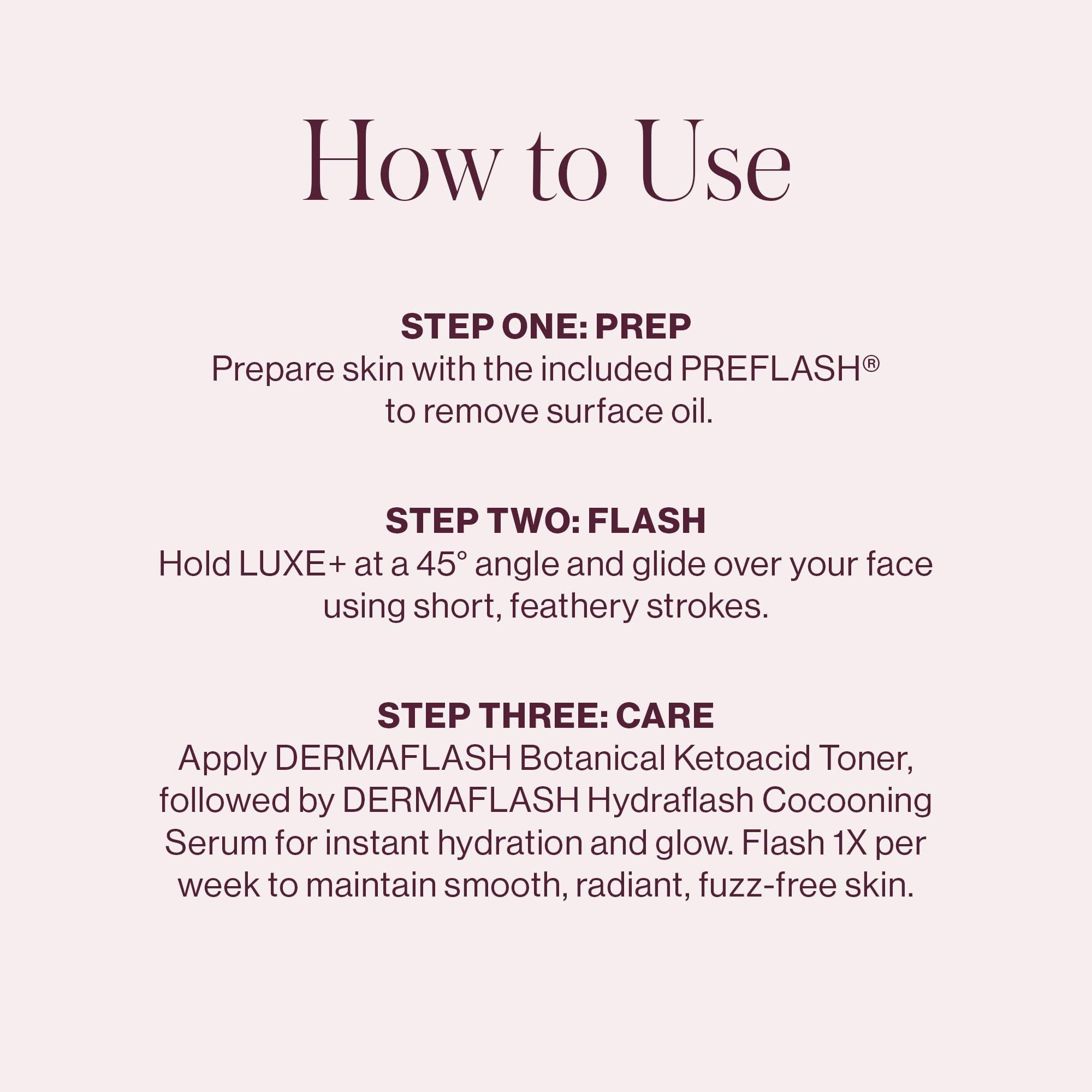 How to Use

STEP ONE: PREP
Prepare skin with the included PREFLASH® to remove surface oil.

STEP TWO: FLASH
Hold LUXE+ at a 45° angle and glide over your face using short, feathery strokes.

STEP THREE: CARE
Apply DERMAFLASH Botanical Ketoacid Toner, followed by DERMAFLASH Hydraflash Cocooning Serum for instant hydration and glow. Flash 1X per week to maintain smooth, radiant, fuzz-free skin.