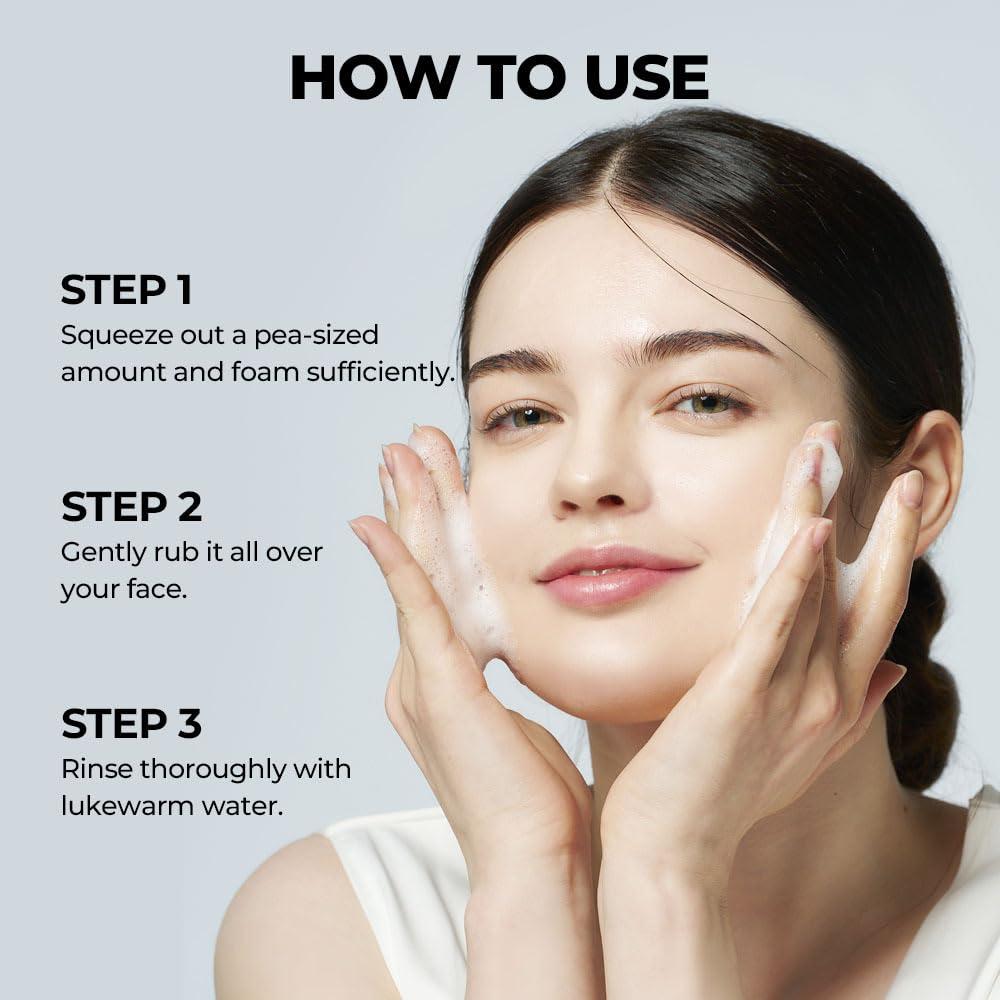 HOW TO USE

STEP 1
Squeeze out a pea-sized amount and foam sufficiently.

STEP 2
Gently rub it all over your face.

STEP 3
Rinse thoroughly with lukewarm water.