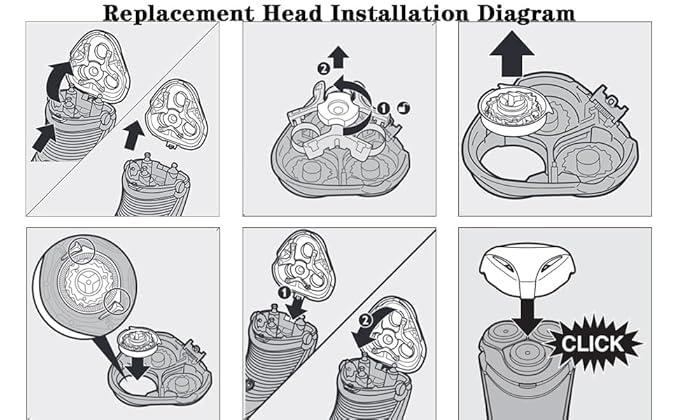 Replacement Head Installation Diagram

2
1

1
2

CLICK