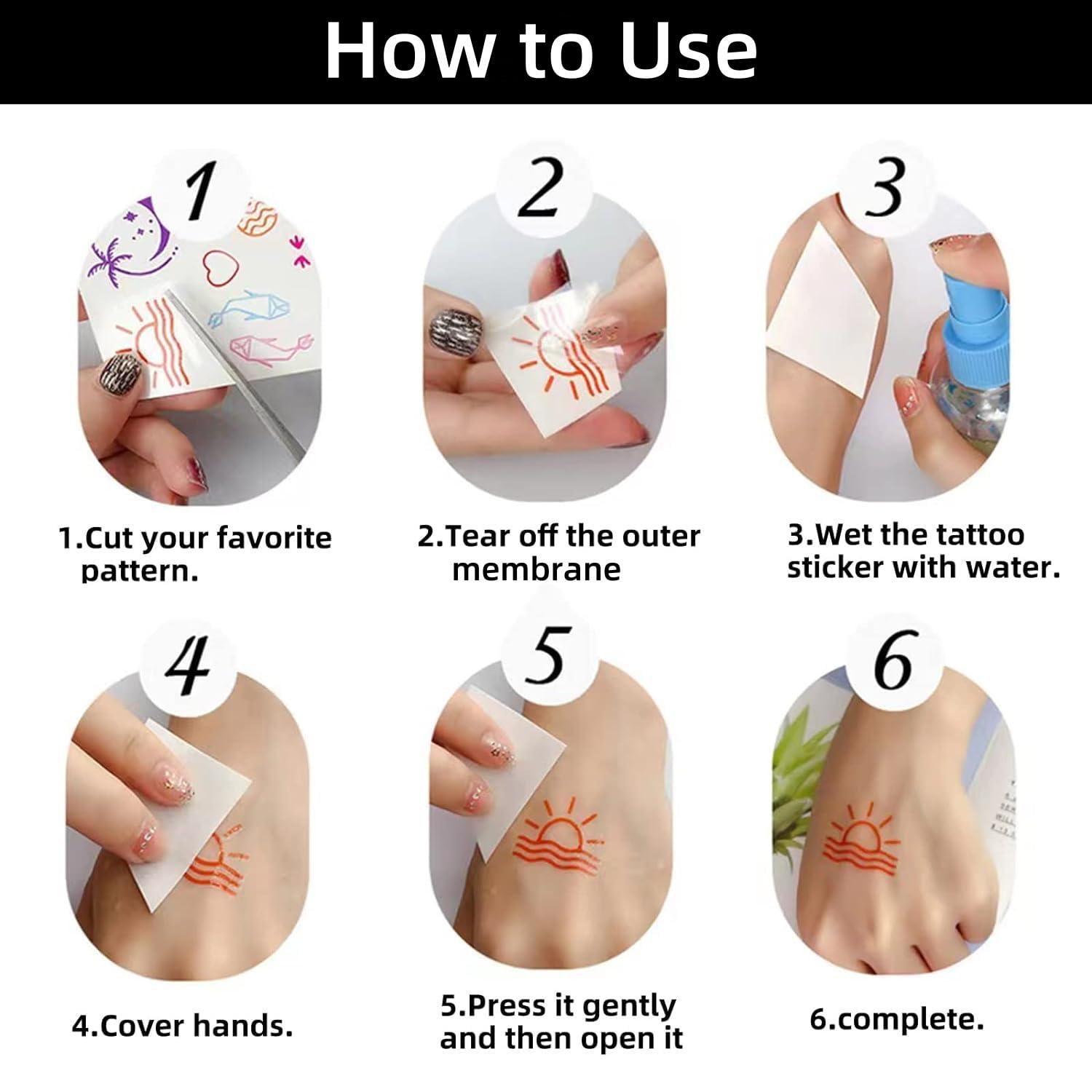 How to Use

1

1.Cut your favorite pattern.

2

2.Tear off the outer membrane

3

3.Wet the tattoo sticker with water.

4

4.Cover hands.

5

5.Press it gently and then open it

6

6.complete.