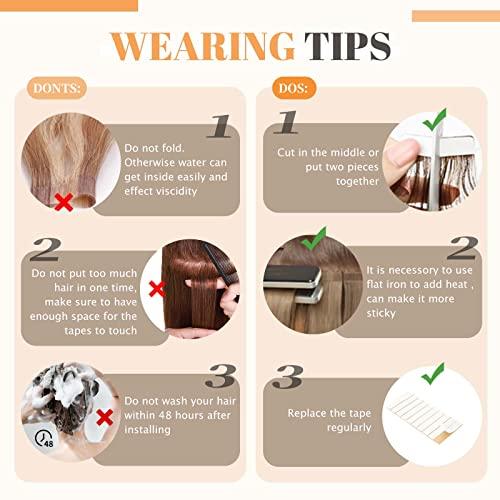 WEARING TIPS

DONTS:

1
Do not fold. Otherwise water can get inside easily and effect viscidity

2
Do not put too much hair in one time, make sure to have enough space for the tapes to touch

3
Do not wash your hair within 48 hours after installing

48

DOS:

1
Cut in the middle or put two pieces together

2
It is necessary to use flat iron to add heat , can make it more sticky

3
Replace the tape regularly