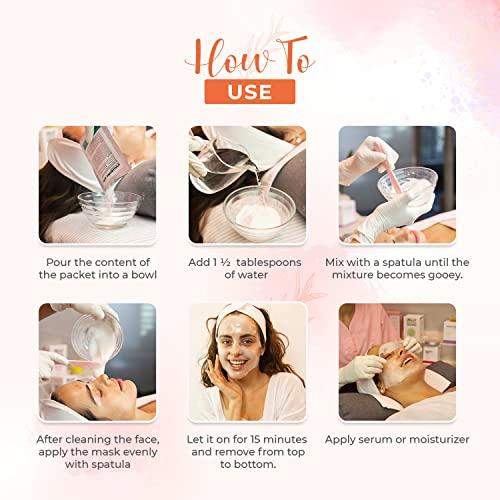 How To
USE

Pour the content of the packet into a bowl

Add 1 ½ tablespoons of water

Mix with a spatula until the mixture becomes gooey.

After cleaning the face, apply the mask evenly with spatula

Let it on for 15 minutes and remove from top to bottom.

Apply serum or moisturizer