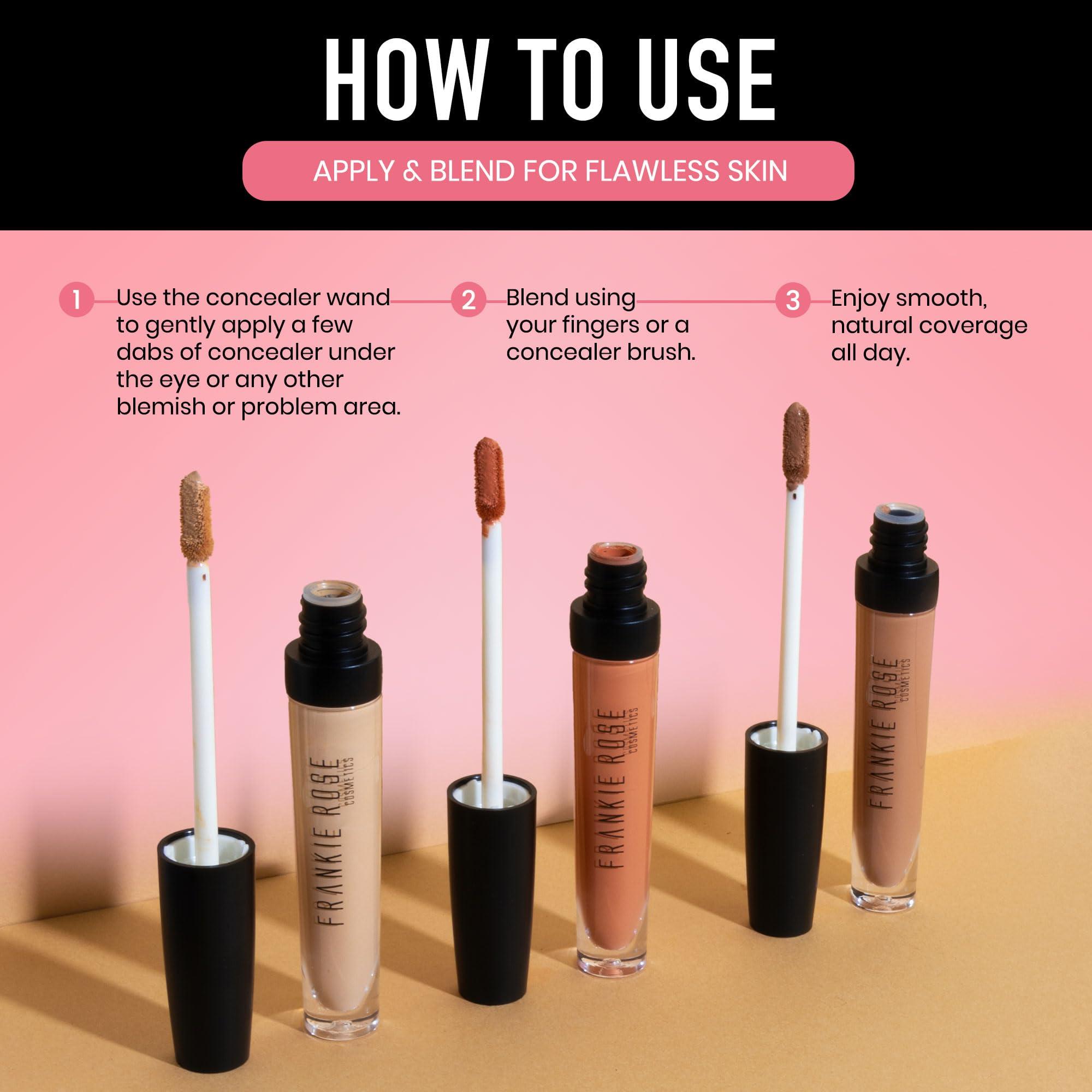 HOW TO USE

APPLY & BLEND FOR FLAWLESS SKIN

1 Use the concealer wand to gently apply a few dabs of concealer under the eye or any other blemish or problem area.

2 Blend using your fingers or a concealer brush.

3 Enjoy smooth, natural coverage all day.

FRANKIE ROSE COSMETICS

FRANKIE ROSE COSMETICS

FRANKIE ROSE COSMETICS