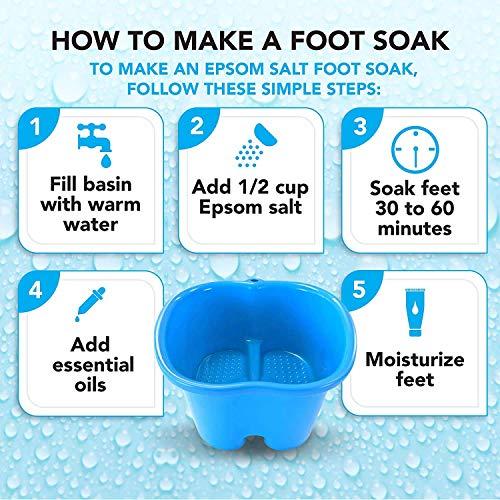 HOW TO MAKE A FOOT SOAK

TO MAKE AN EPSOM SALT FOOT SOAK, FOLLOW THESE SIMPLE STEPS:

1
Fill basin with warm water

2
Add 1/2 cup Epsom salt

3
Soak feet 30 to 60 minutes

4
Add essential oils

5
Moisturize feet