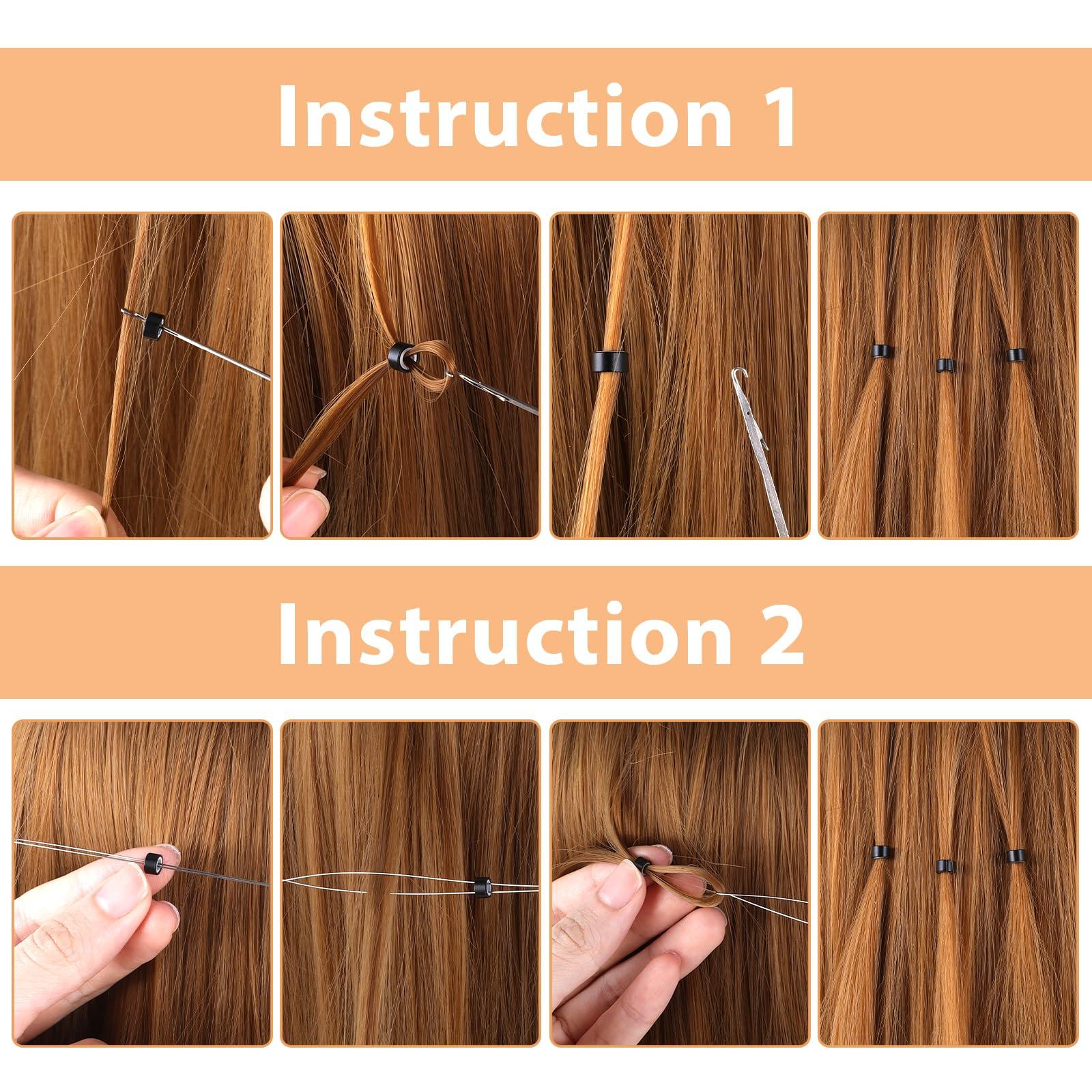 Instruction 1

Instruction 2