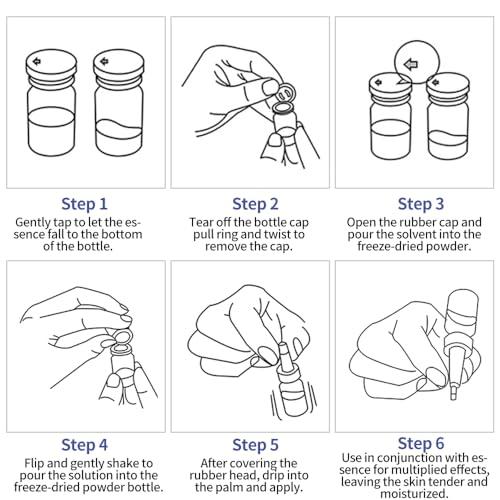 Step 1
Gently tap to let the essence fall to the bottom of the bottle.

Step 2
Tear off the bottle cap pull ring and twist to remove the cap.

Step 3
Open the rubber cap and pour the solvent into the freeze-dried powder.

Step 4
Flip and gently shake to pour the solution into the freeze-dried powder bottle.

Step 5
After covering the rubber head, drip into the palm and apply.

Step 6
Use in conjunction with essence for multiplied effects, leaving the skin tender and moisturized.