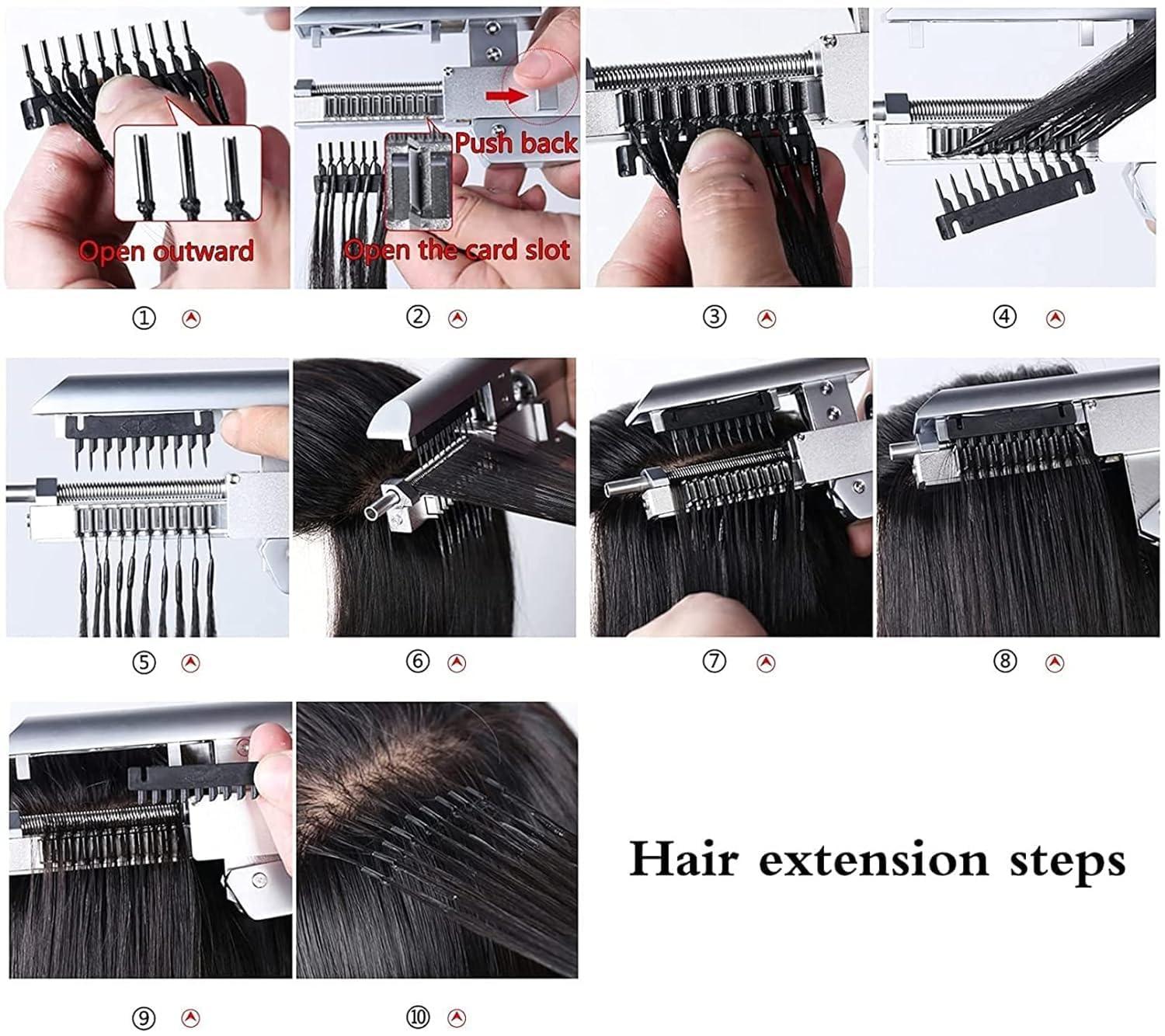 Open outward

Push back

Open the card slot

①

②

③

④

⑤

⑥

⑦

⑧

⑨

⑩

Hair extension steps