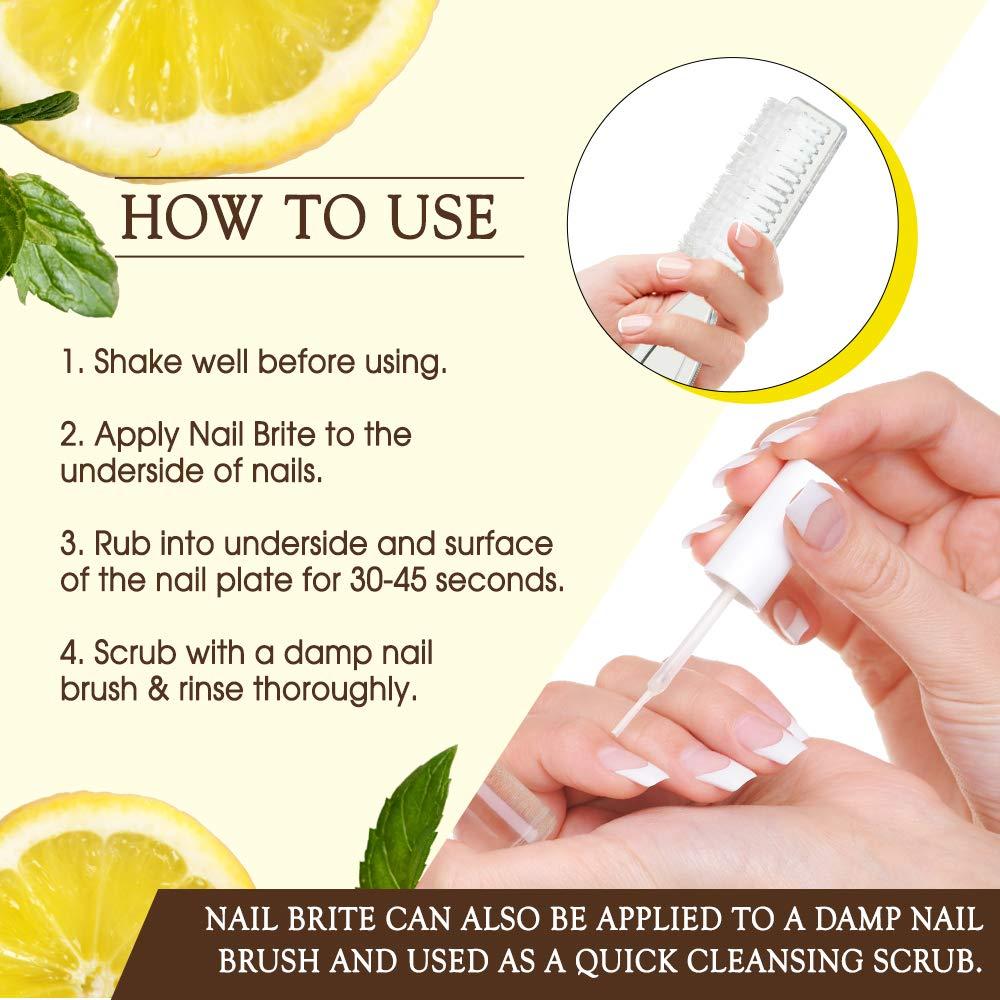 HOW TO USE

1. Shake well before using.

2. Apply Nail Brite to the underside of nails.

3. Rub into underside and surface of the nail plate for 30-45 seconds.

4. Scrub with a damp nail brush & rinse thoroughly.

NAIL BRITE CAN ALSO BE APPLIED TO A DAMP NAIL BRUSH AND USED AS A QUICK CLEANSING SCRUB.