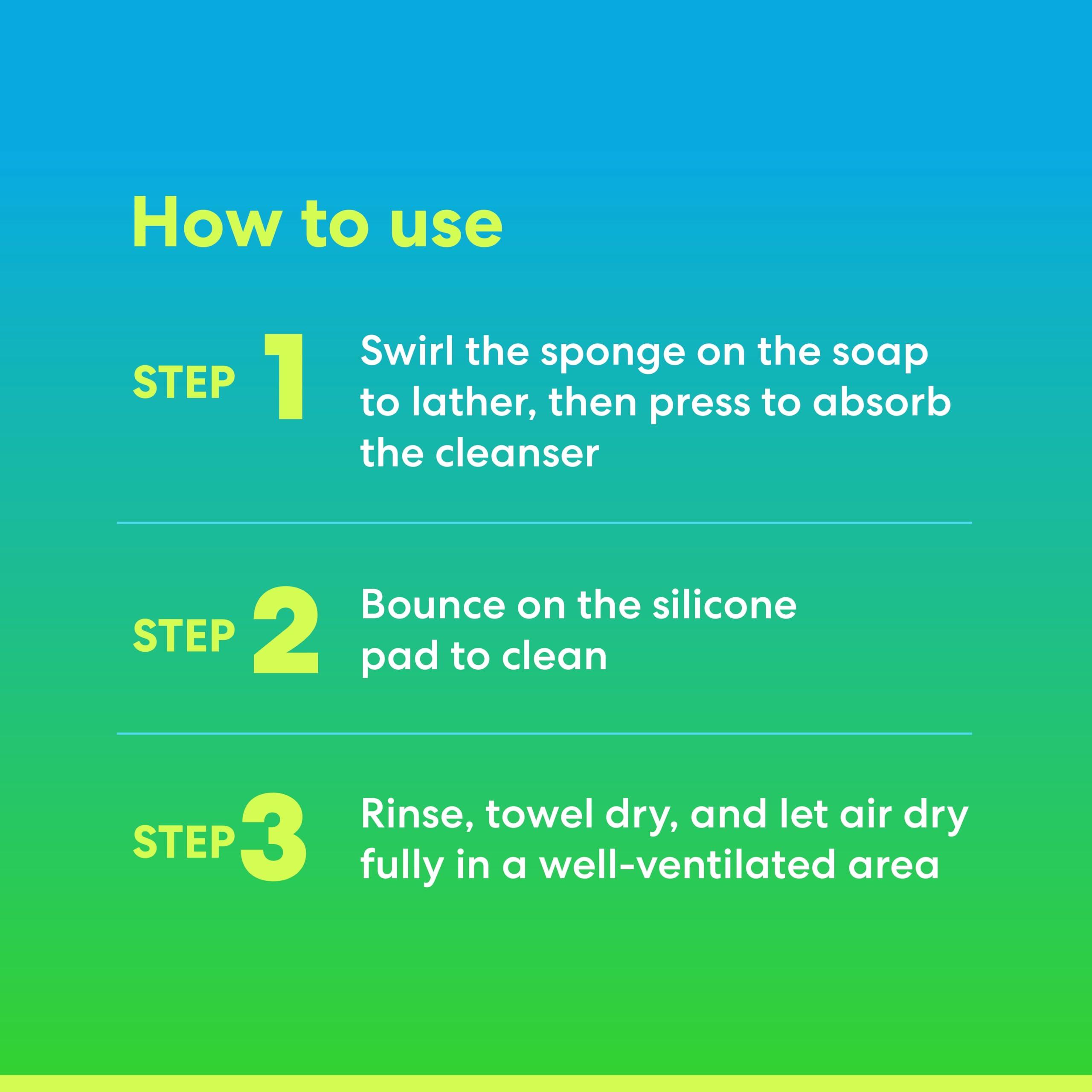 How to use

STEP 1 Swirl the sponge on the soap to lather, then press to absorb the cleanser

STEP 2 Bounce on the silicone pad to clean

STEP 3 Rinse, towel dry, and let air dry fully in a well-ventilated area