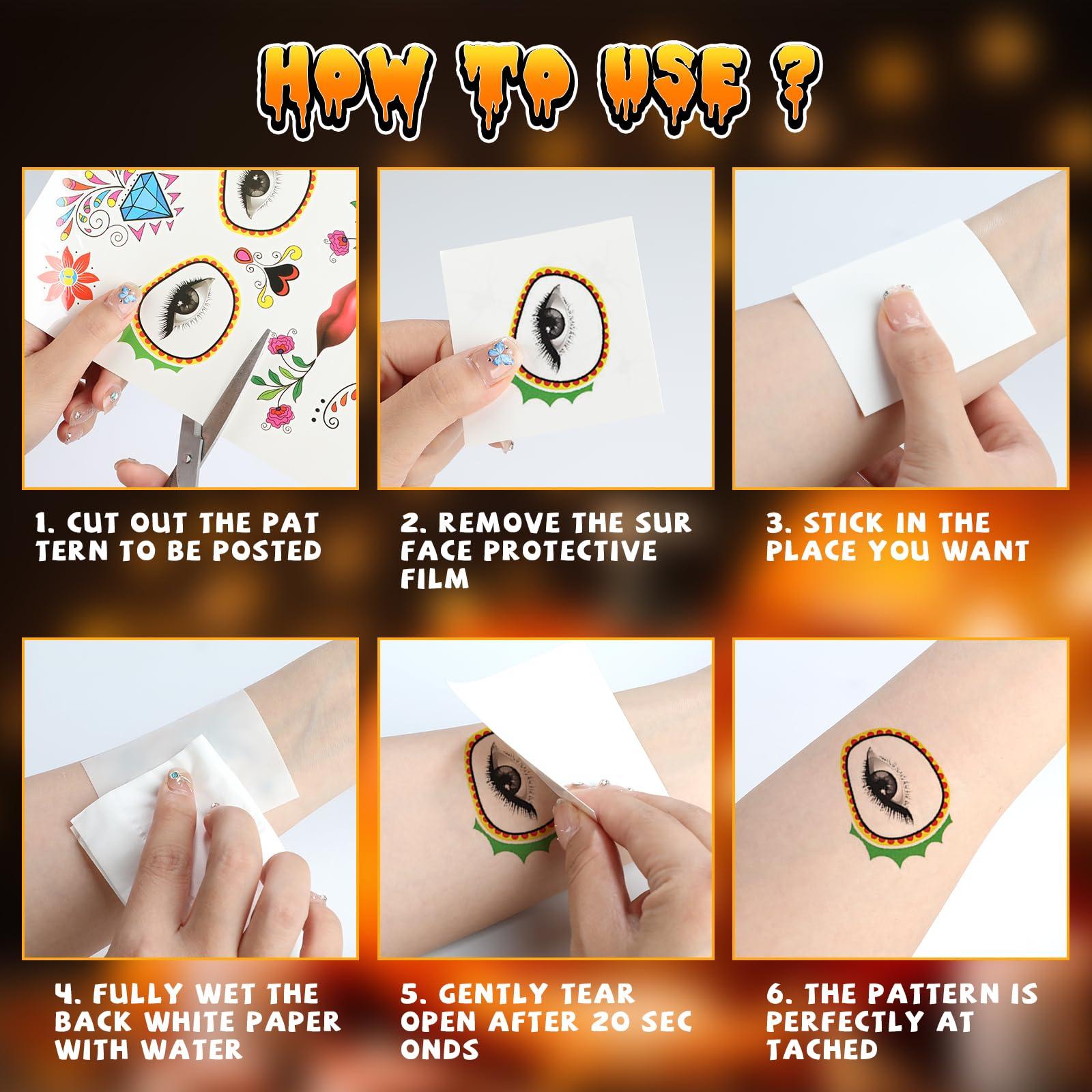 HOW TO USE ?

1. CUT OUT THE PAT TERN TO BE POSTED

2. REMOVE THE SUR FACE PROTECTIVE FILM

3. STICK IN THE PLACE YOU WANT

4. FULLY WET THE BACK WHITE PAPER WITH WATER

5. GENTLY TEAR OPEN AFTER 20 SEC ONDS

6. THE PATTERN IS PERFECTLY AT TACHED