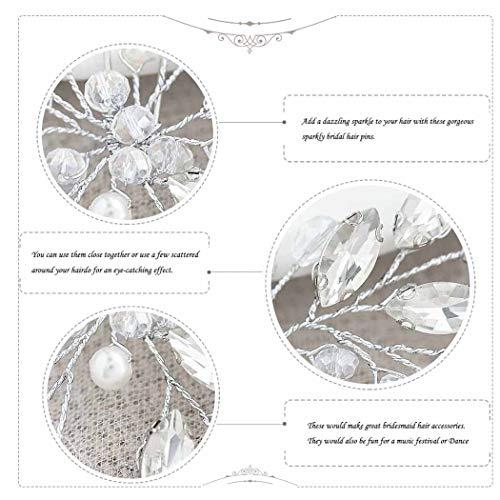 Add a dazzling sparkle to your hair with these gorgeous sparkly bridal hair pins.

You can use them close together or use a few scattered around your hairdo for an eye-catching effect.

These would make great bridesmaid hair accessories. They would also be fun for a music festival or Dance