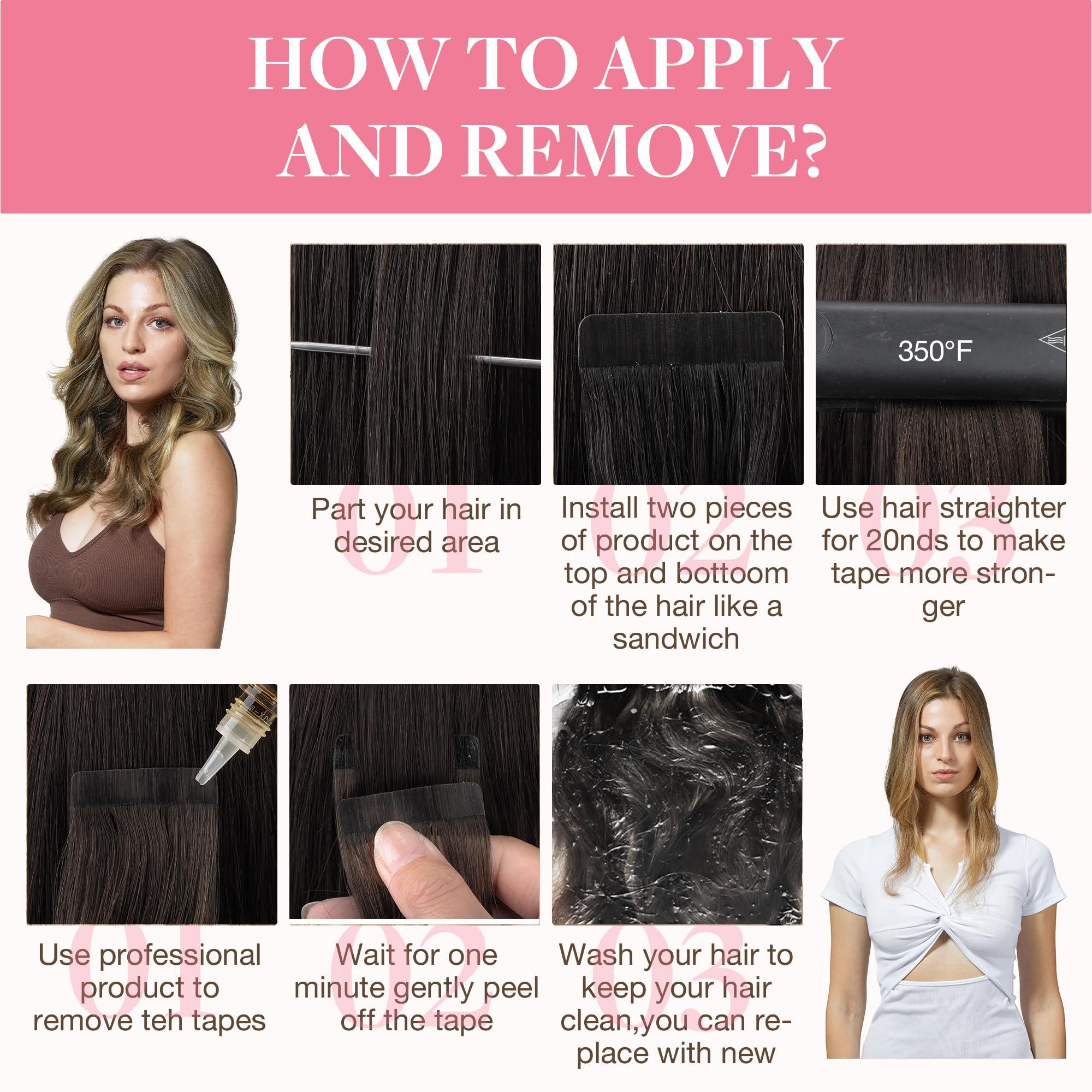 HOW TO APPLY AND REMOVE?

350°F

01
Part your hair in desired area

02
Install two pieces of product on the top and bottoom of the hair like a sandwich

03
Use hair straighter for 20nds to make tape more stronger

01
Use professional product to remove teh tapes

02
Wait for one minute gently peel off the tape

03
Wash your hair to keep your hair clean,you can replace with new