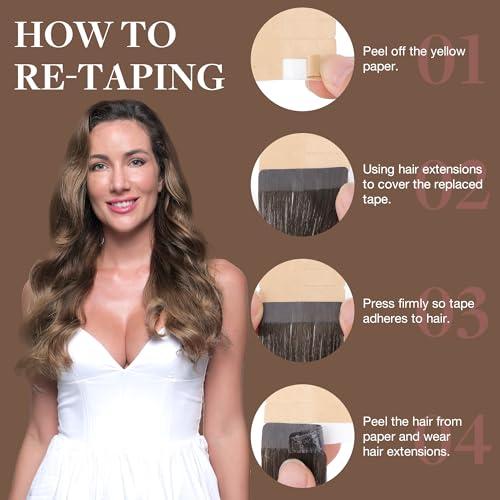 HOW TO RE-TAPING

01
Peel off the yellow paper.

02
Using hair extensions to cover the replaced tape.

03
Press firmly so tape adheres to hair.

04
Peel the hair from paper and wear hair extensions.