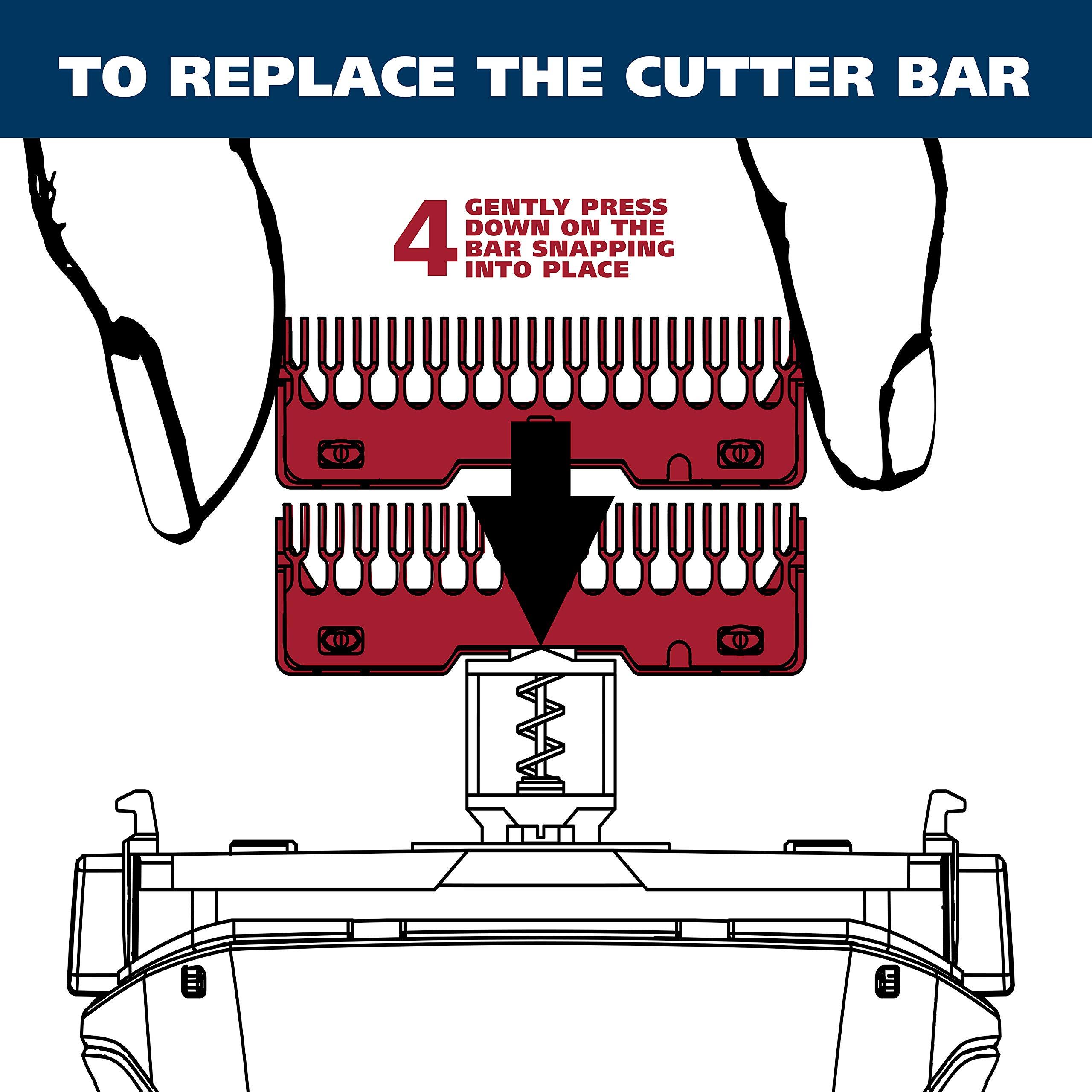 TO REPLACE THE CUTTER BAR

4 GENTLY PRESS DOWN ON THE BAR SNAPPING INTO PLACE