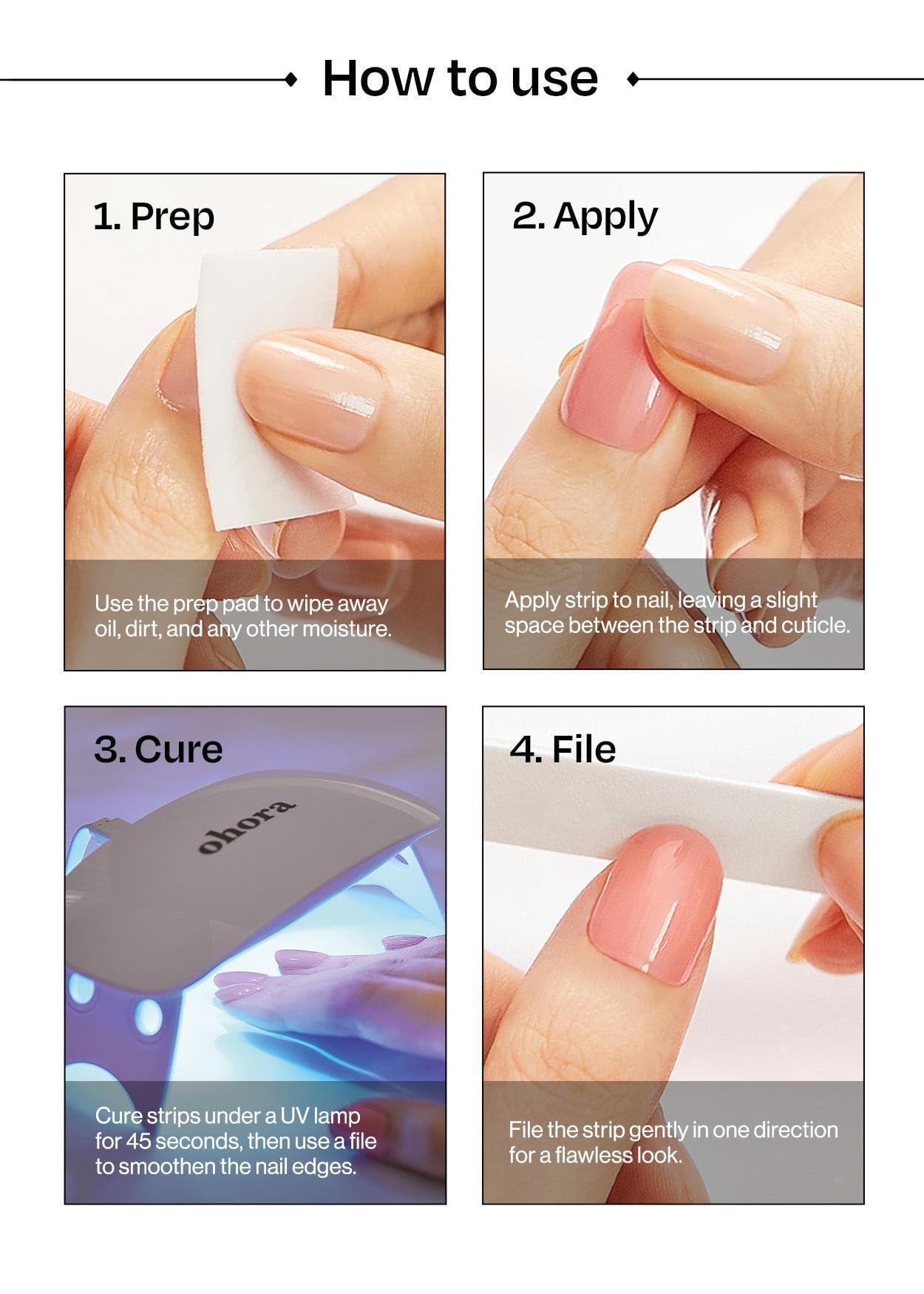 How to use

1. Prep

Use the prep pad to wipe away oil, dirt, and any other moisture.

2. Apply

Apply strip to nail, leaving a slight space between the strip and cuticle.

3. Cure

ohora

Cure strips under a UV lamp for 45 seconds, then use a file to smoothen the nail edges.

4. File

File the strip gently in one direction for a flawless look.