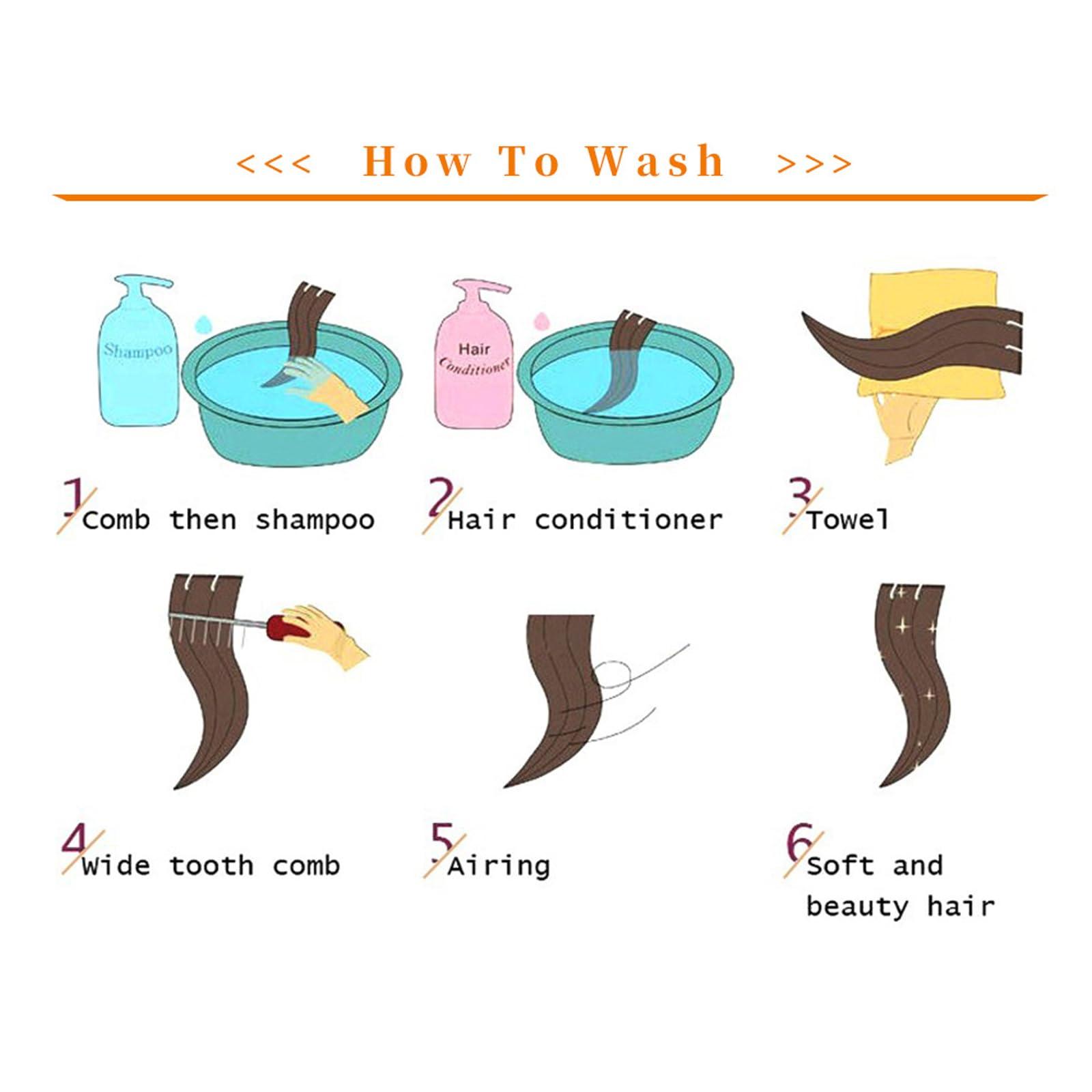 <<< How To Wash >>>

Shampoo

Hair Conditioner

1 Comb then shampoo

2 Hair conditioner

3 Towel

4 Wide tooth comb

5 Airing

6 Soft and beauty hair