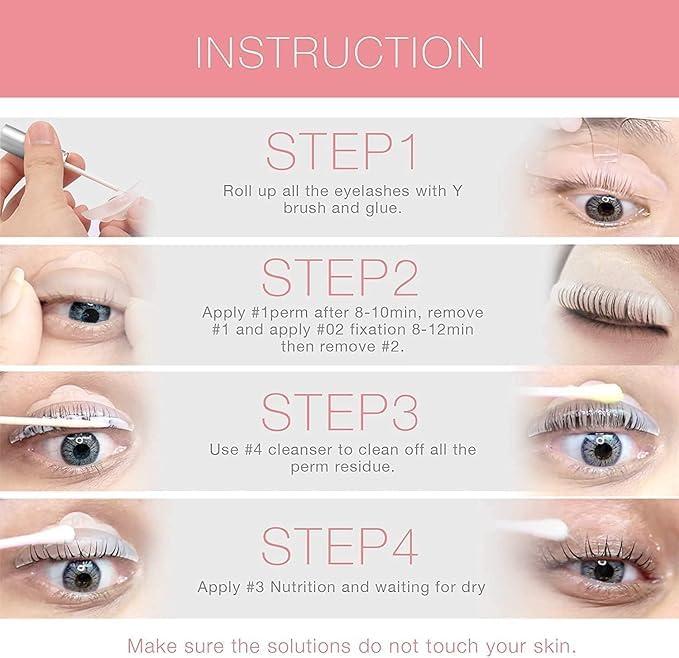 INSTRUCTION

STEP1
Roll up all the eyelashes with Y brush and glue.

STEP2
Apply #1perm after 8-10min, remove #1 and apply #02 fixation 8-12min then remove #2.

STEP3
Use #4 cleanser to clean off all the perm residue.

STEP4
Apply #3 Nutrition and waiting for dry

Make sure the solutions do not touch your skin.