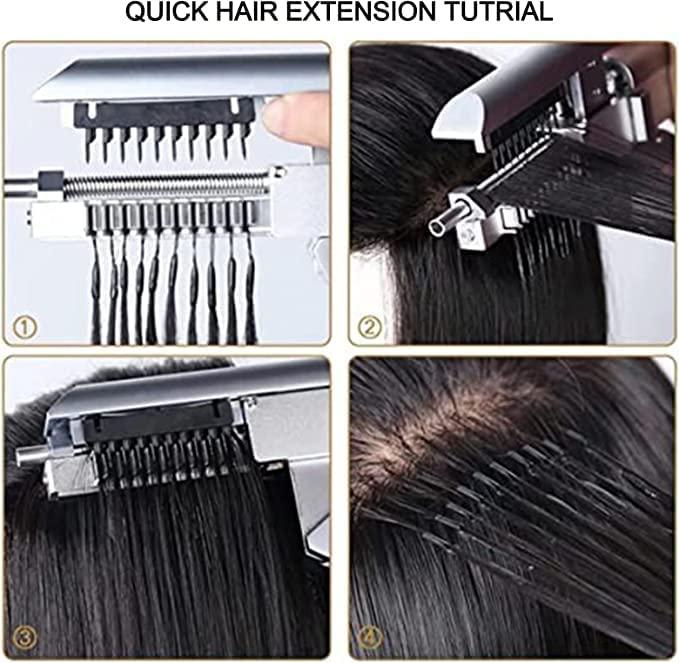 QUICK HAIR EXTENSION TUTRIAL

①

②

③

④