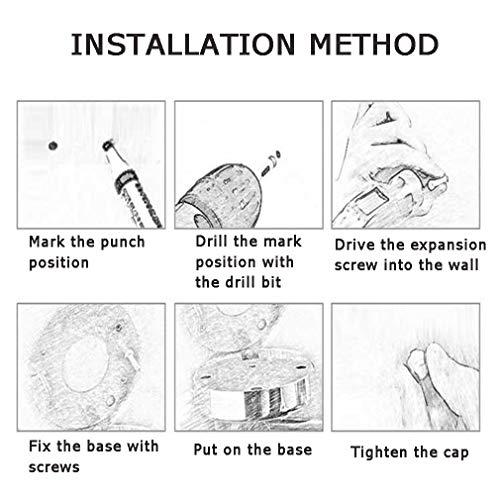 INSTALLATION METHOD

Mark the punch position

Drill the mark position with the drill bit

Drive the expansion screw into the wall

Fix the base with screws

Put on the base

Tighten the cap