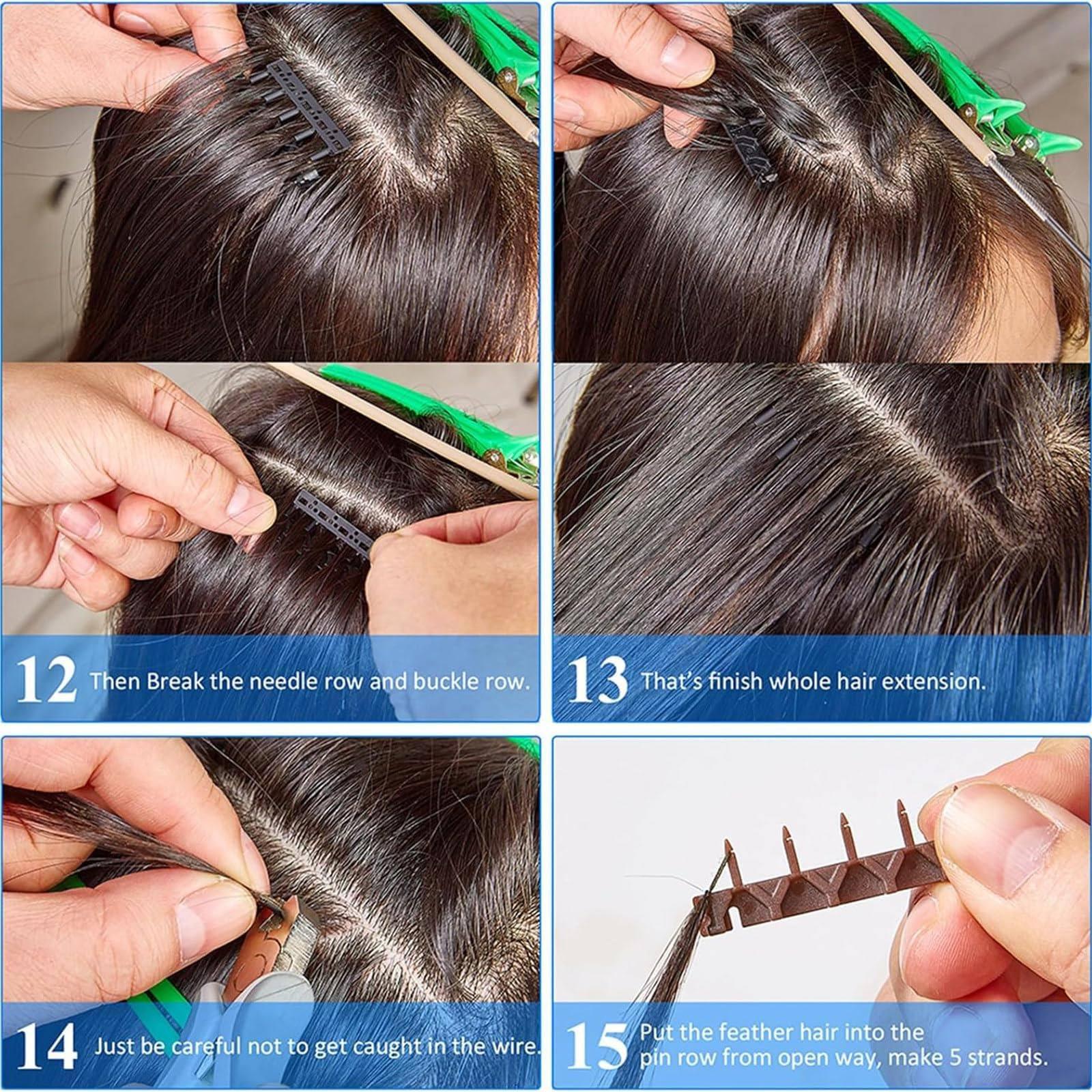 12 Then Break the needle row and buckle row.

13 That's finish whole hair extension.

14 Just be careful not to get caught in the wire.

15 Put the feather hair into the pin row from open way, make 5 strands.