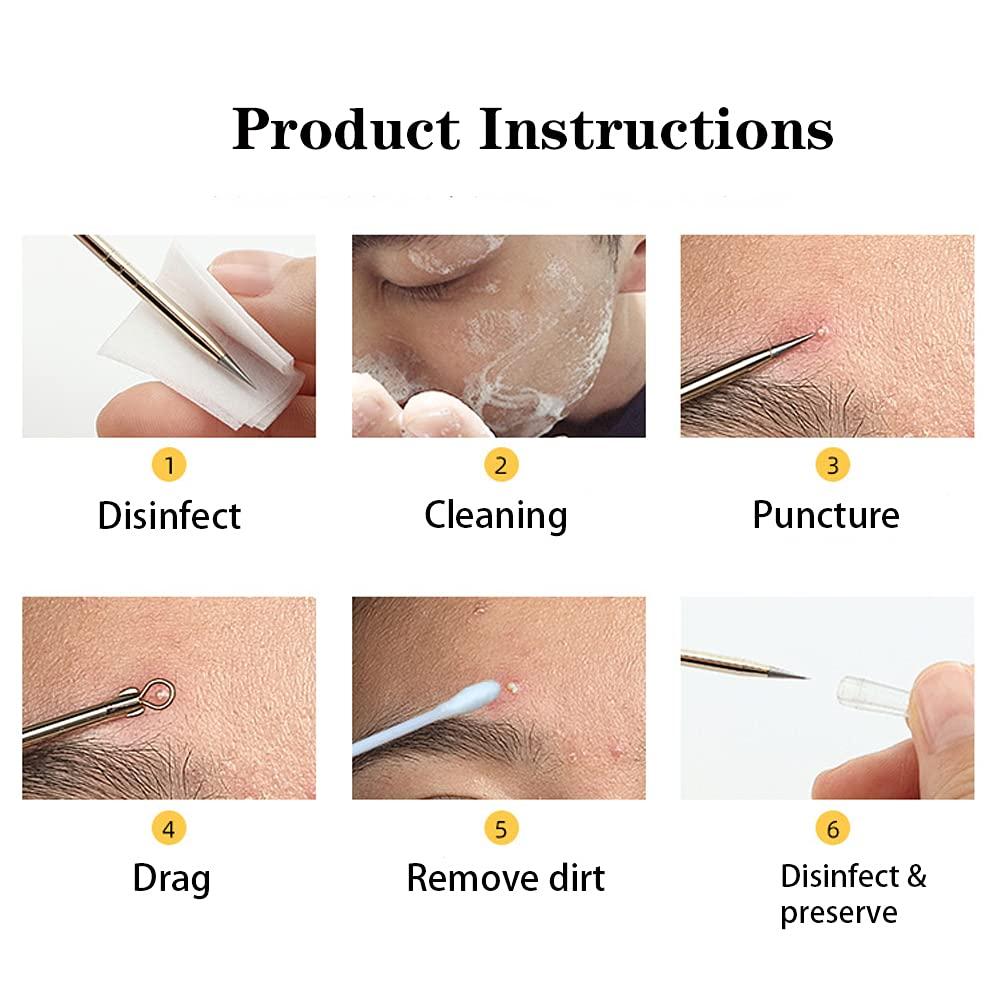 Product Instructions

1
Disinfect

2
Cleaning

3
Puncture

4
Drag

5
Remove dirt

6
Disinfect & preserve