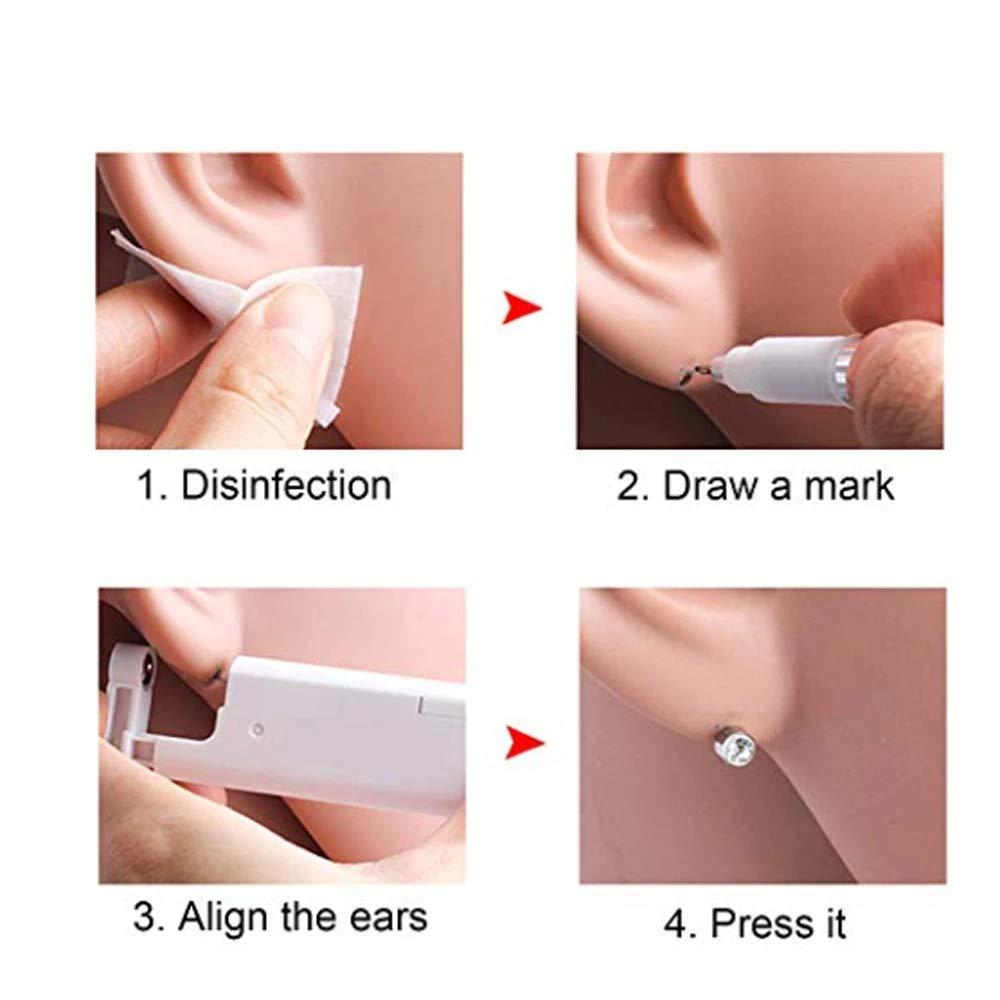 1. Disinfection

2. Draw a mark

3. Align the ears

4. Press it