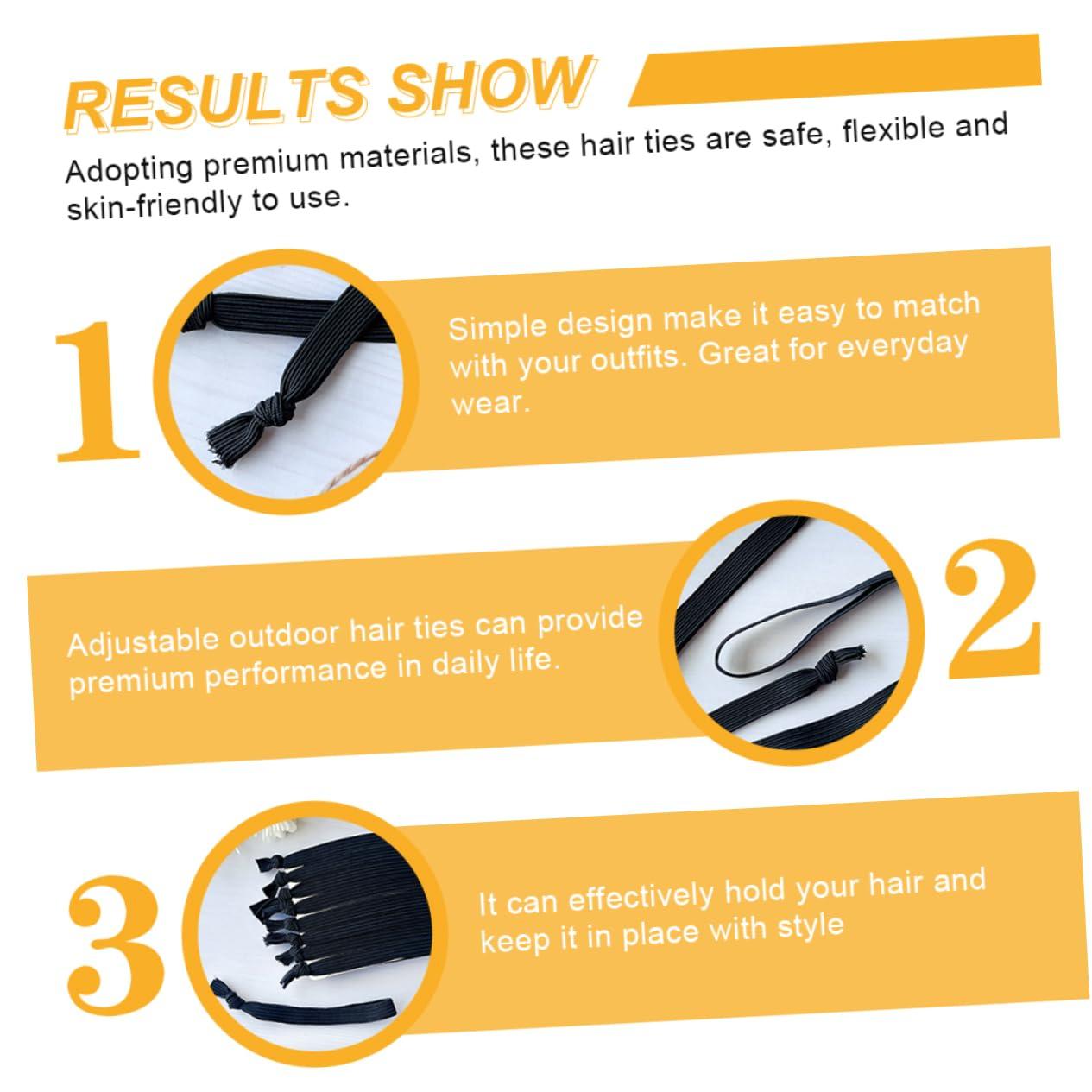 RESULTS SHOW

Adopting premium materials, these hair ties are safe, flexible and skin-friendly to use.

1

Simple design make it easy to match with your outfits. Great for everyday wear.

Adjustable outdoor hair ties can provide premium performance in daily life.

2

3

It can effectively hold your hair and keep it in place with style