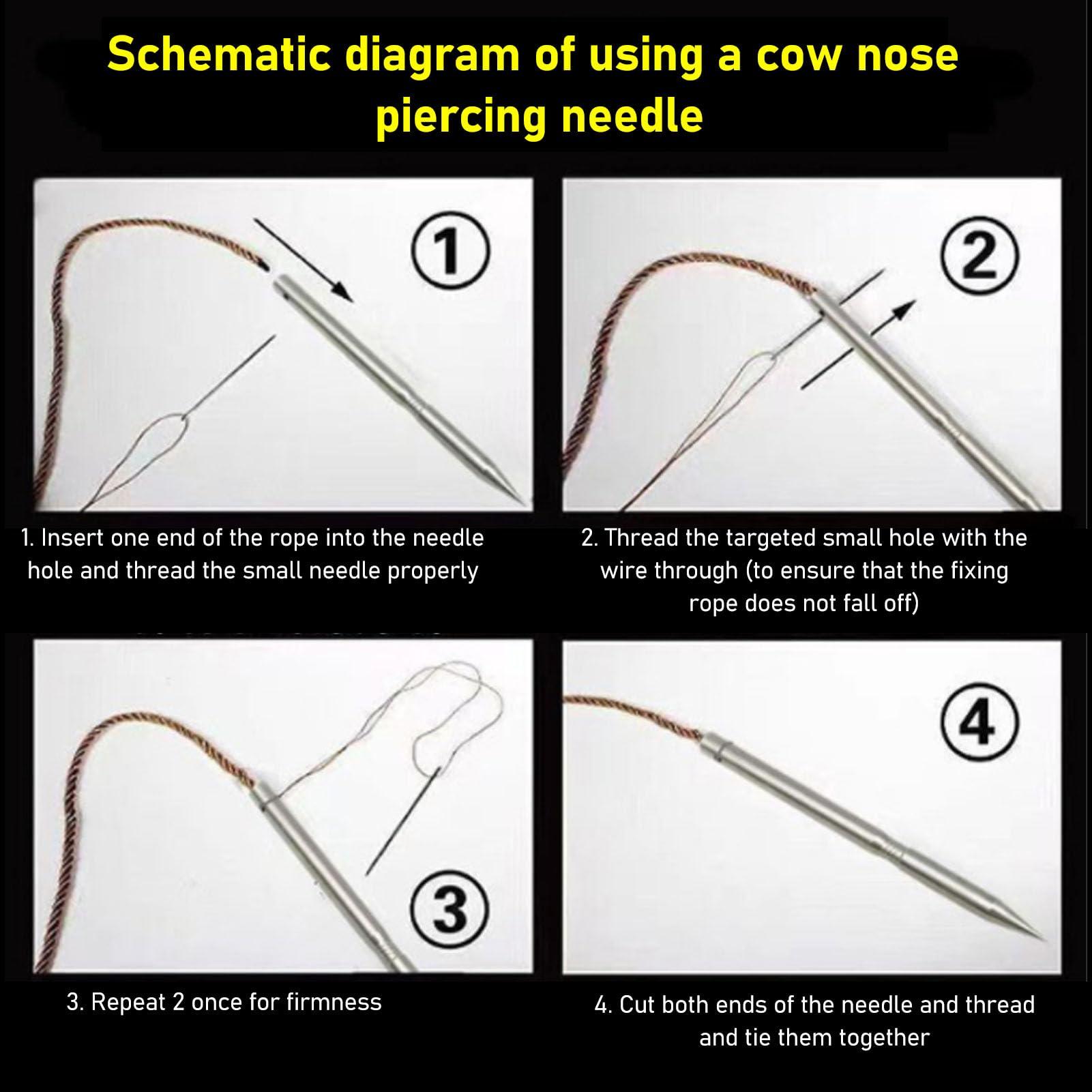 Schematic diagram of using a cow nose piercing needle

①

1. Insert one end of the rope into the needle hole and thread the small needle properly

②

2. Thread the targeted small hole with the wire through (to ensure that the fixing rope does not fall off)

③

3. Repeat 2 once for firmness

④

4. Cut both ends of the needle and thread and tie them together