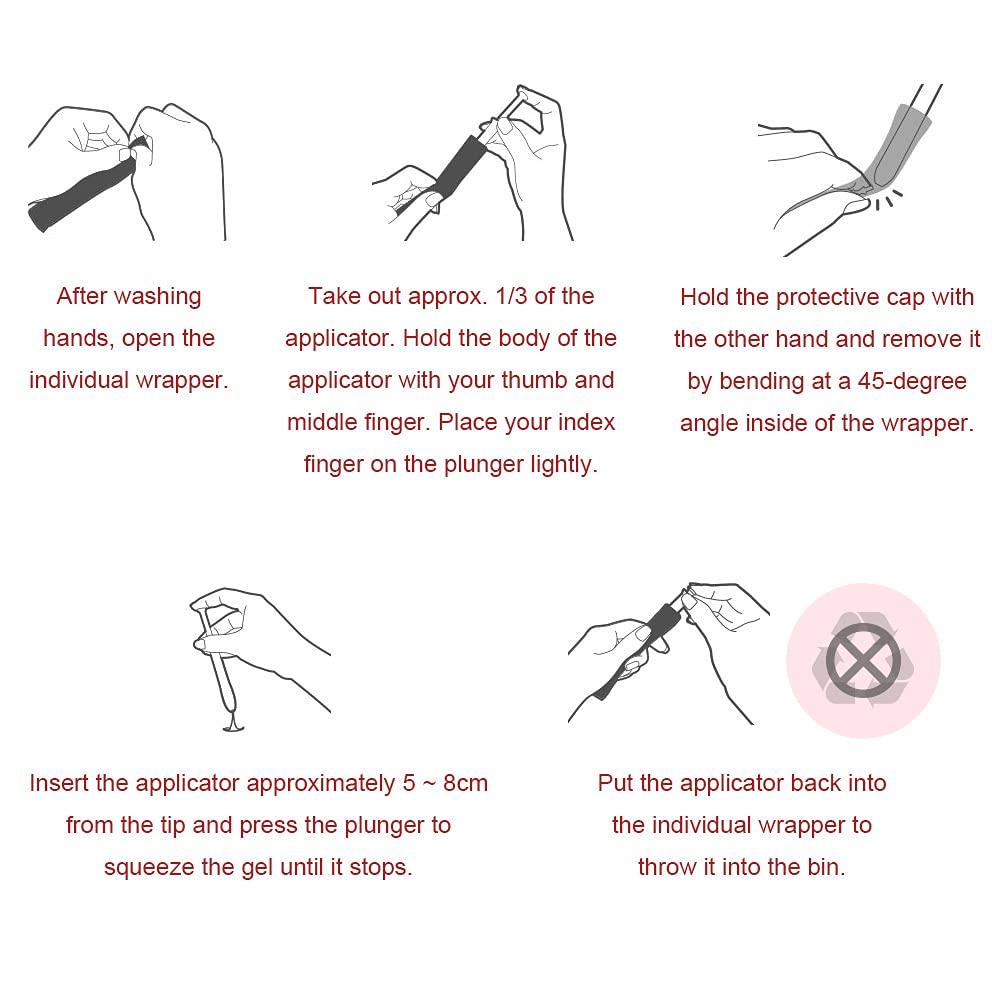 After washing hands, open the individual wrapper.

Take out approx. 1/3 of the applicator. Hold the body of the applicator with your thumb and middle finger. Place your index finger on the plunger lightly.

Hold the protective cap with the other hand and remove it by bending at a 45-degree angle inside of the wrapper.

Insert the applicator approximately 5 ~ 8cm from the tip and press the plunger to squeeze the gel until it stops.

Put the applicator back into the individual wrapper to throw it into the bin.