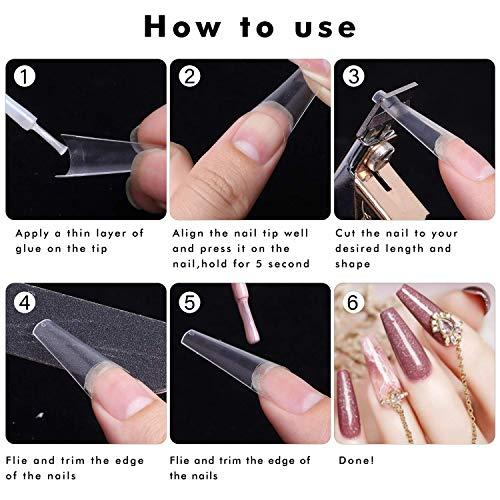 How to use

1

Apply a thin layer of glue on the tip

2

Align the nail tip well and press it on the nail,hold for 5 second

3

Cut the nail to your desired length and shape

4

Flie and trim the edge of the nails

5

Flie and trim the edge of the nails

6

Done!