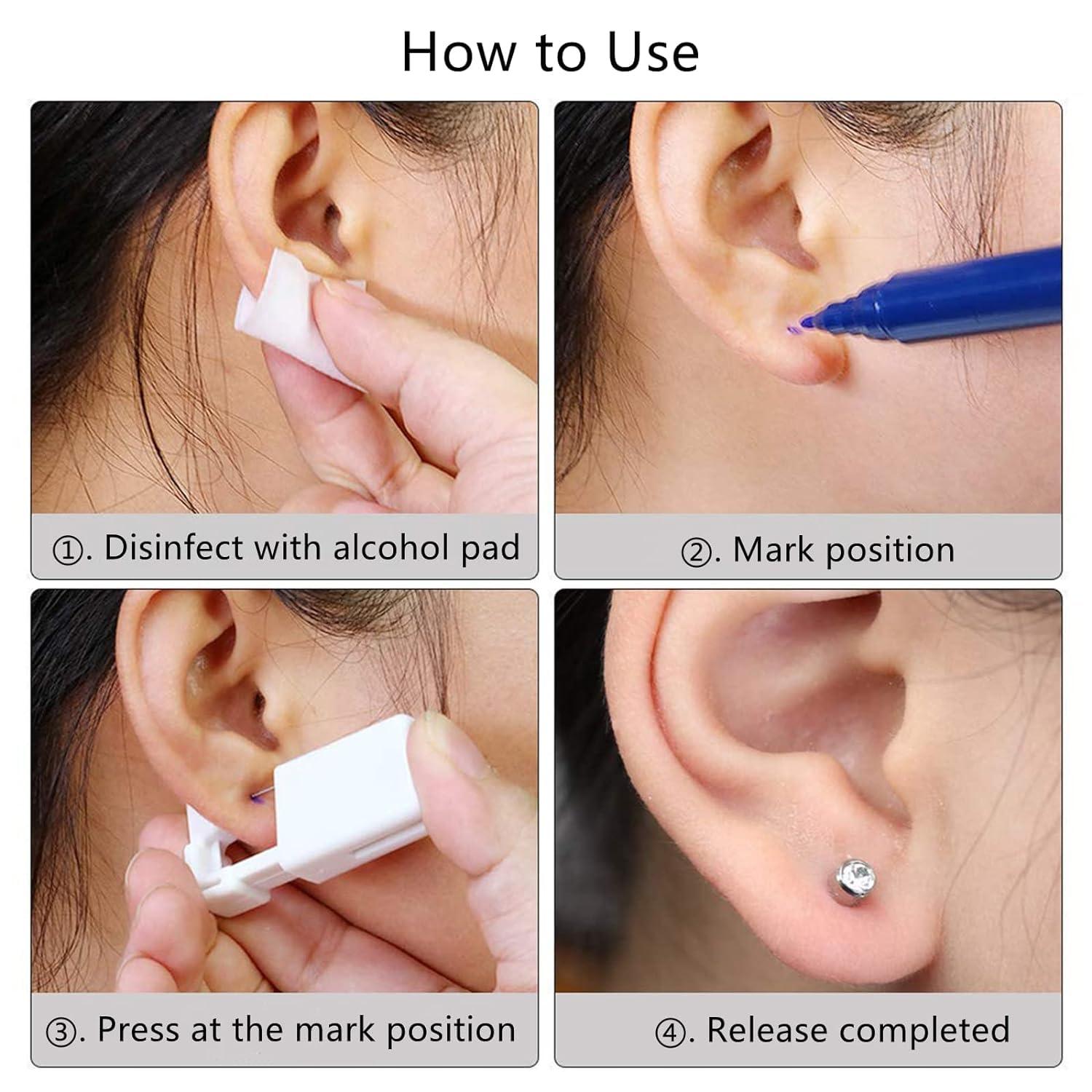 How to Use

①. Disinfect with alcohol pad

②. Mark position

③. Press at the mark position

④. Release completed