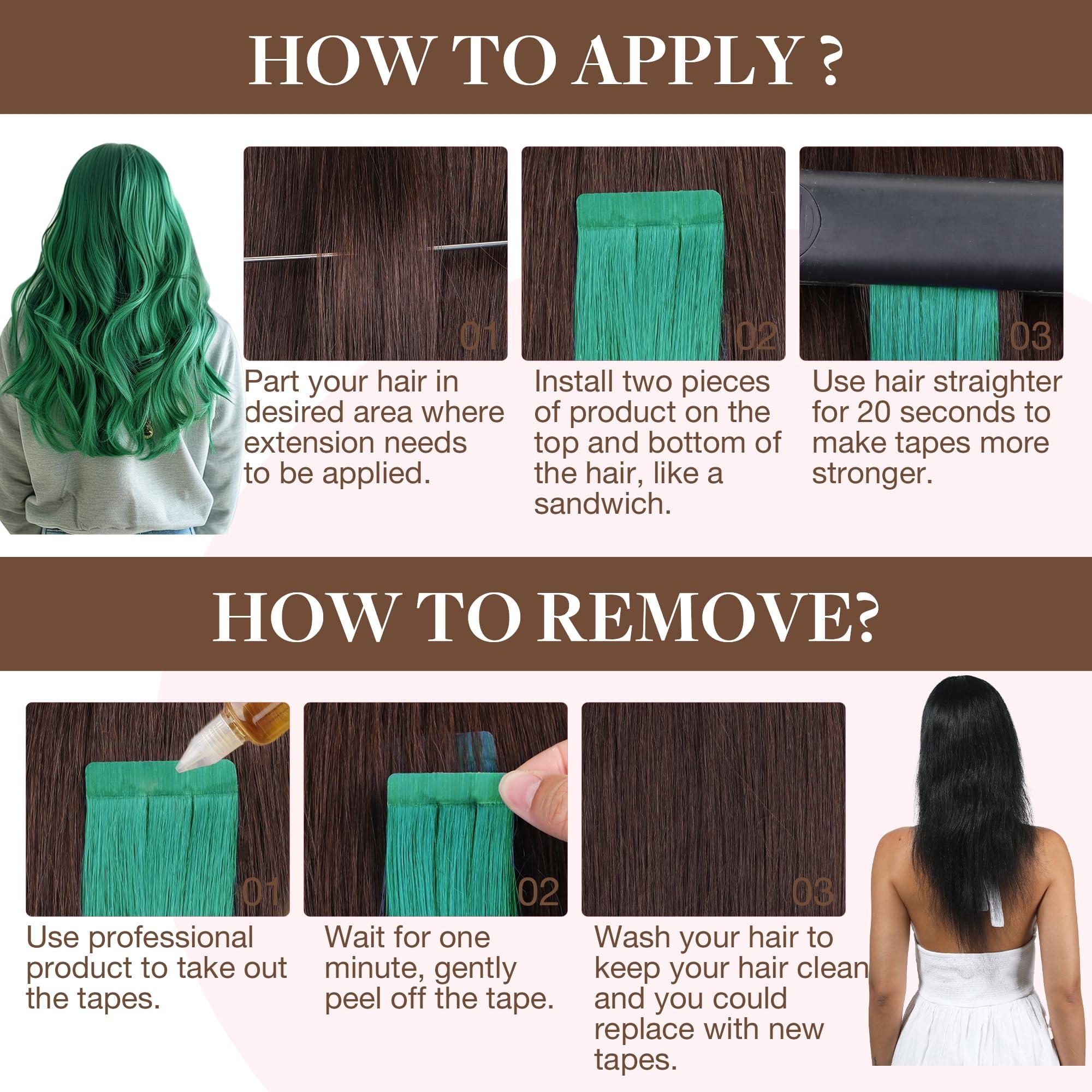 HOW TO APPLY ?

01

Part your hair in desired area where extension needs to be applied.

02

Install two pieces of product on the top and bottom of the hair, like a sandwich.

03

Use hair straighter for 20 seconds to make tapes more stronger.

HOW TO REMOVE?

01

Use professional product to take out the tapes.

02

Wait for one minute, gently peel off the tape.

03

Wash your hair to keep your hair clean and you could replace with new tapes.