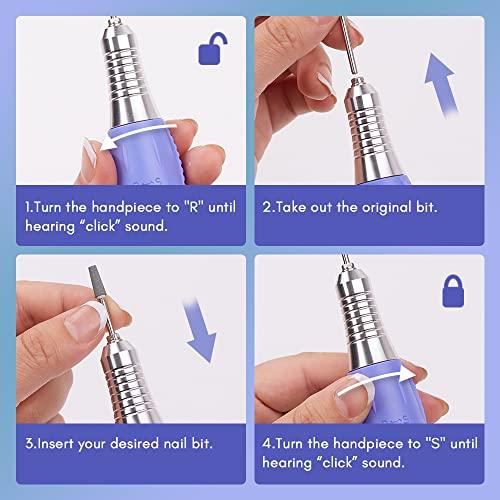 1.Turn the handpiece to "R" until hearing “click” sound.

2.Take out the original bit.

3.Insert your desired nail bit.

4.Turn the handpiece to "S" until hearing “click” sound.