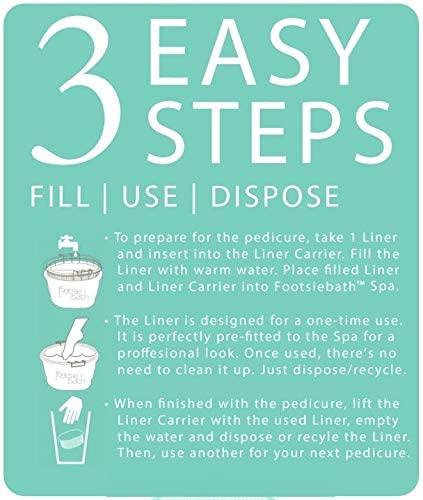 3 EASY STEPS

FILL | USE | DISPOSE

footsie bath

• To prepare for the pedicure, take 1 Liner and insert into the Liner Carrier. Fill the Liner with warm water. Place filled Liner and Liner Carrier into Footsiebath™ Spa.

footsie bath

• The Liner is designed for a one-time use. It is perfectly pre-fitted to the Spa for a proffesional look. Once used, there's no need to clean it up. Just dispose/recycle.

• When finished with the pedicure, lift the Liner Carrier with the used Liner, empty the water and dispose or recyle the Liner. Then, use another for your next pedicure.