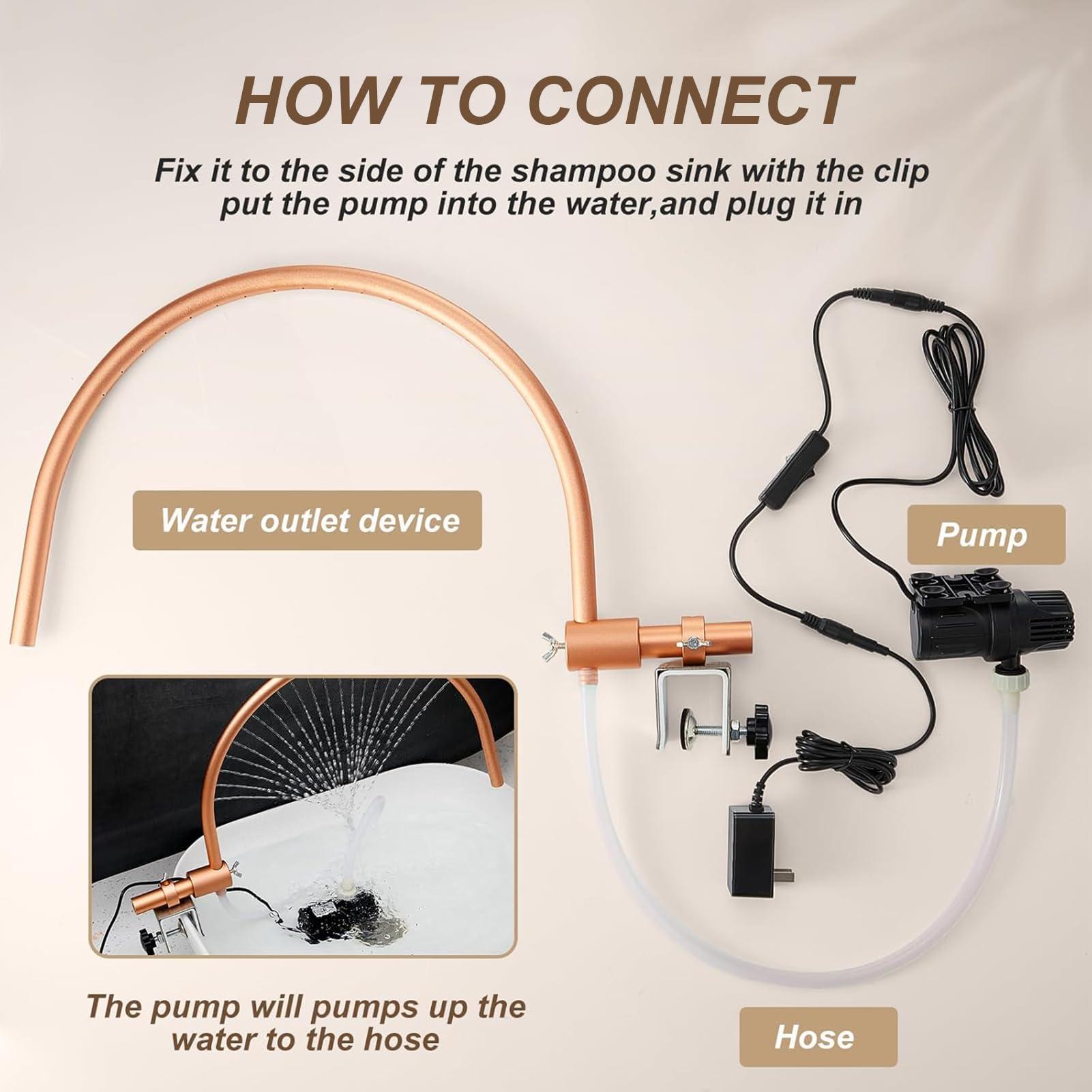 HOW TO CONNECT

Fix it to the side of the shampoo sink with the clip put the pump into the water,and plug it in

Water outlet device

Pump

The pump will pumps up the water to the hose

Hose