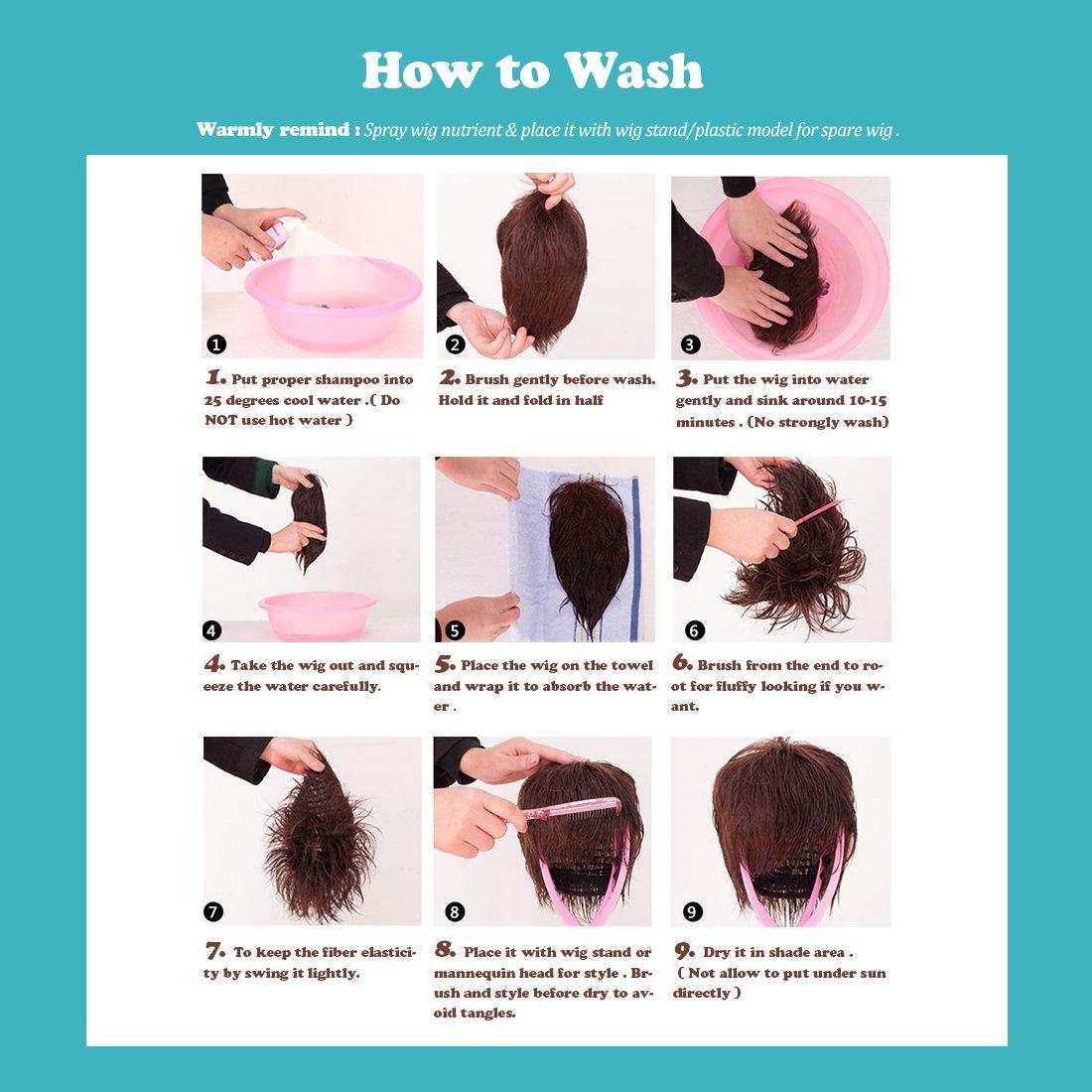 How to Wash

Warmly remind : Spray wig nutrient & place it with wig stand/plastic model for spare wig .

1

1. Put proper shampoo into 25 degrees cool water .( Do NOT use hot water )

2

2. Brush gently before wash. Hold it and fold in half

3

3. Put the wig into water gently and sink around 10-15 minutes . (No strongly wash)

4

4. Take the wig out and squeeze the water carefully.

5

5. Place the wig on the towel and wrap it to absorb the water .

6

6. Brush from the end to root for fluffy looking if you want.

7

7. To keep the fiber elasticity by swing it lightly.

8

8. Place it with wig stand or mannequin head for style . Brush and style before dry to avoid tangles.

9

9. Dry it in shade area . ( Not allow to put under sun directly )